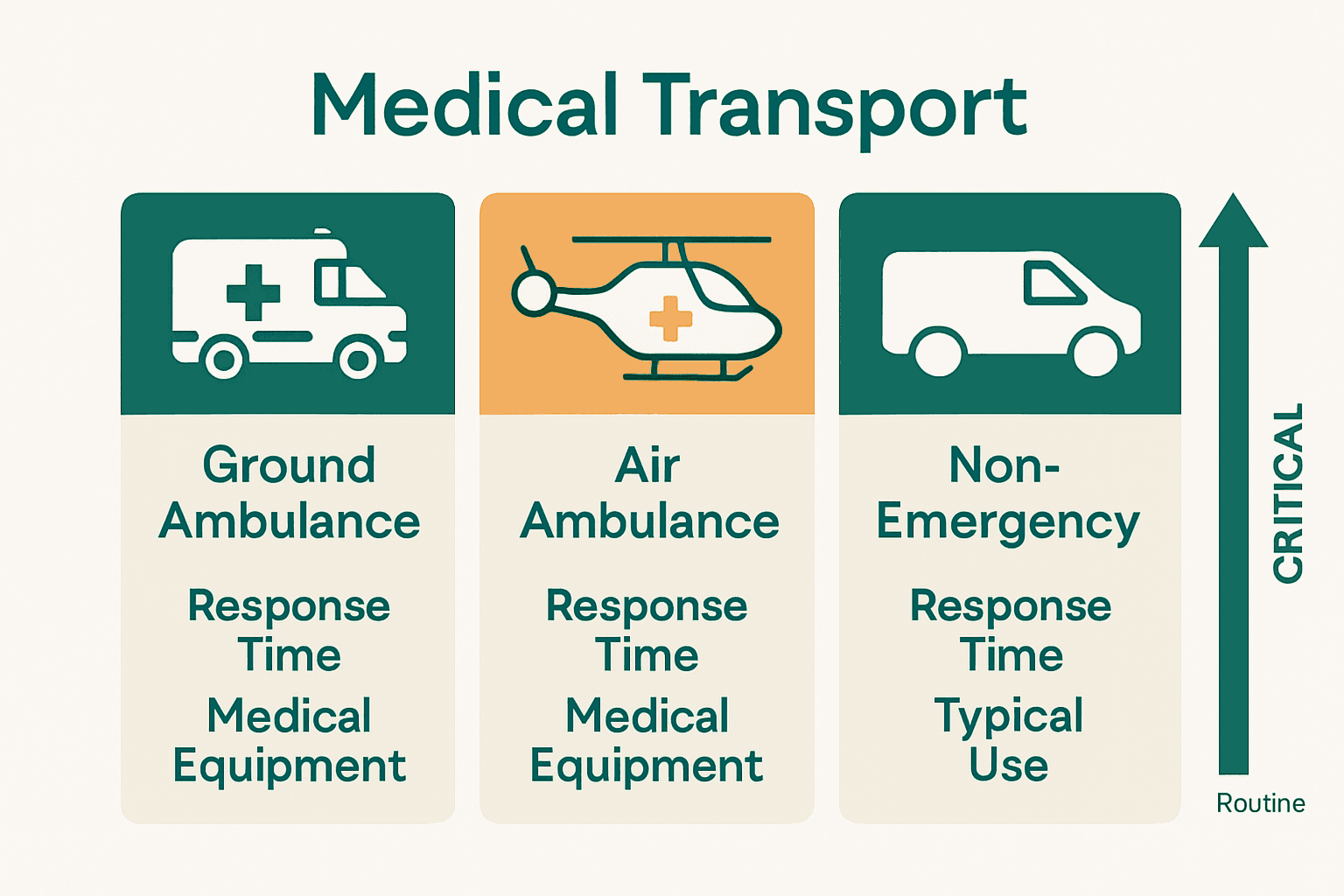 Medical Transport

Ground Ambulance

Response Time

Medical Equipment

Air Ambulance

Response Time

Medical Equipment

Non-Emergency

Response Time

Typical Use

CRITICAL

Routine