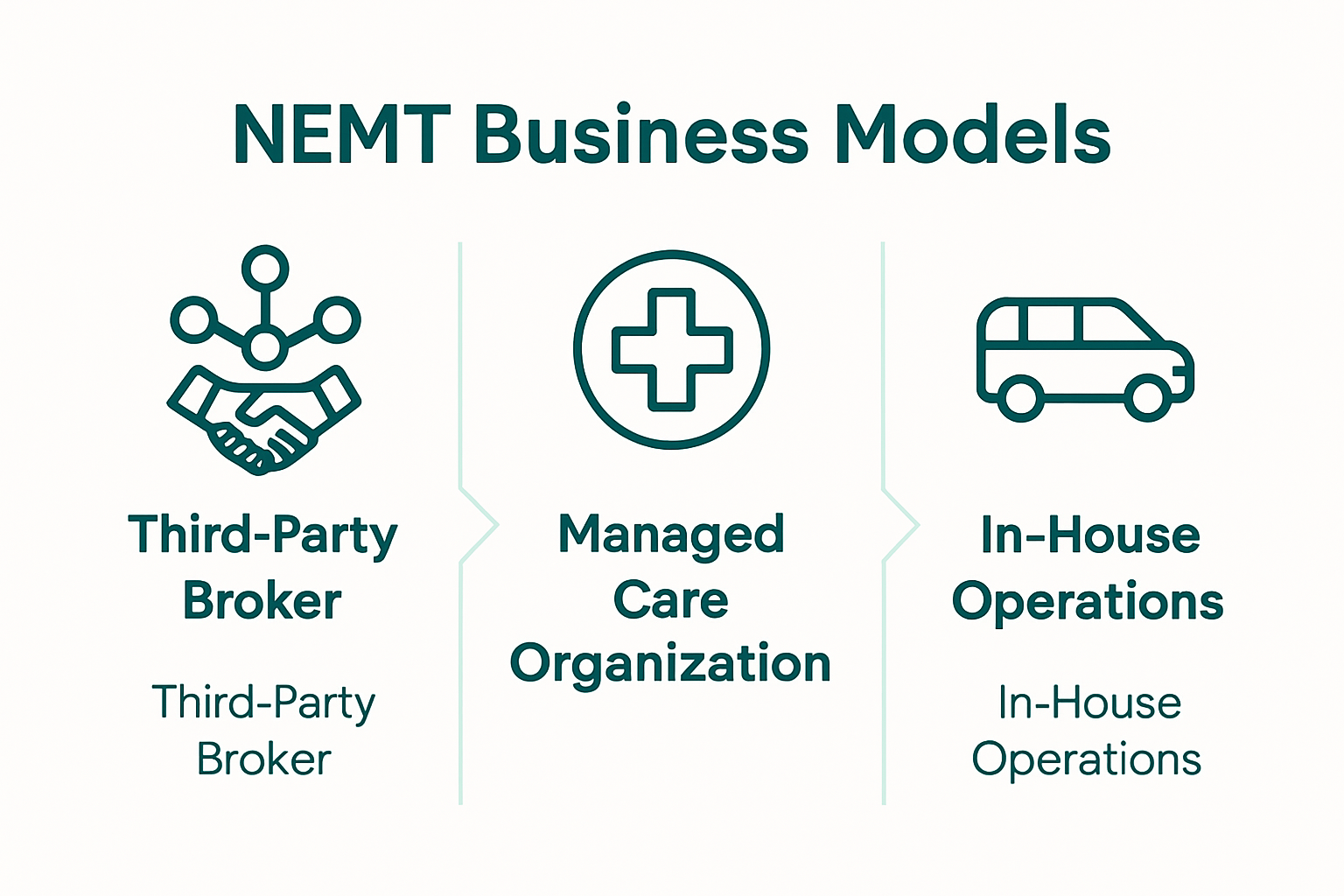 NEMT Business Models

Third-Party Broker

Third-Party Broker

Managed Care Organization

In-House Operations

In-House Operations