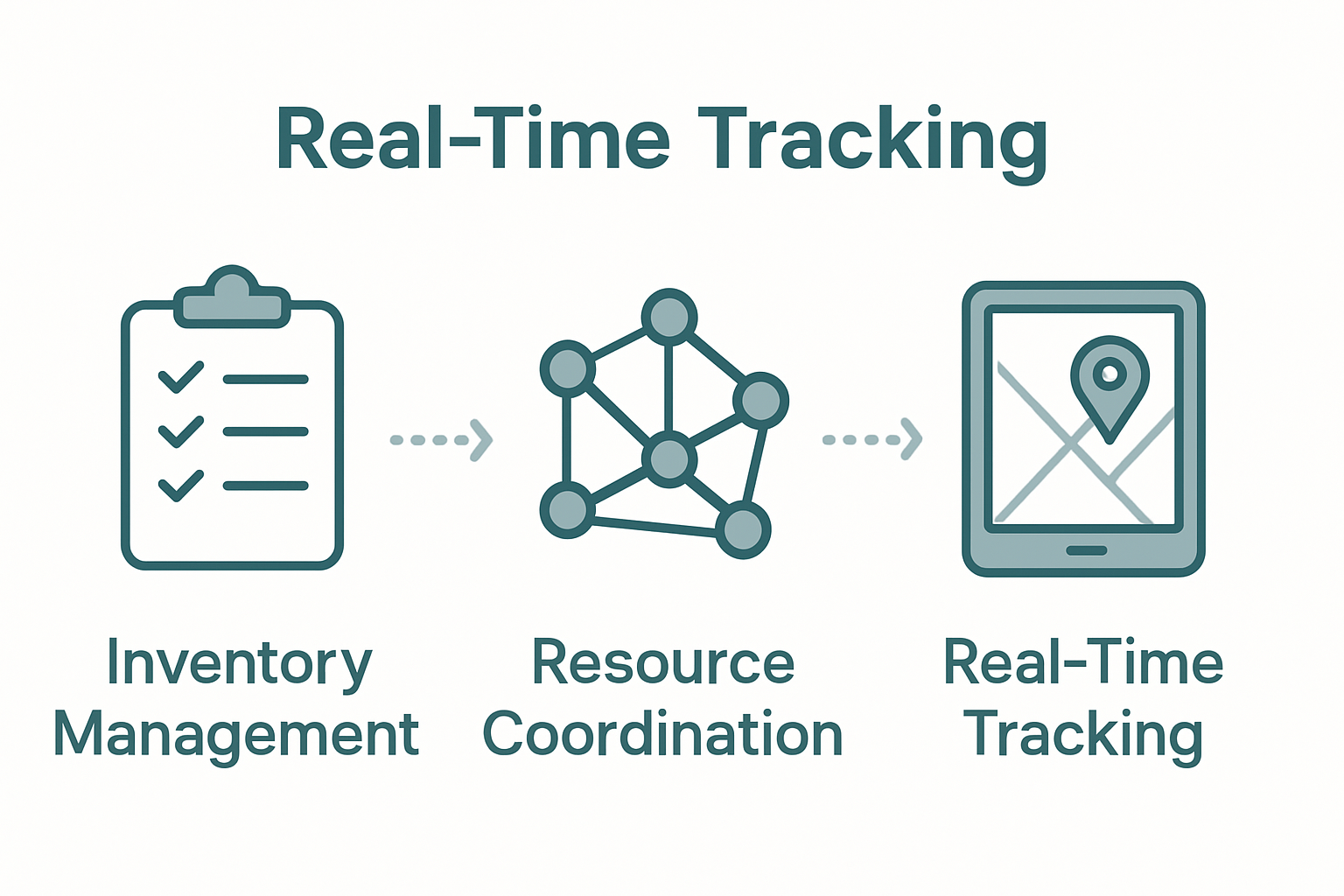 Real-Time Tracking

Inventory Management

Resource Coordination

Real-Time Tracking