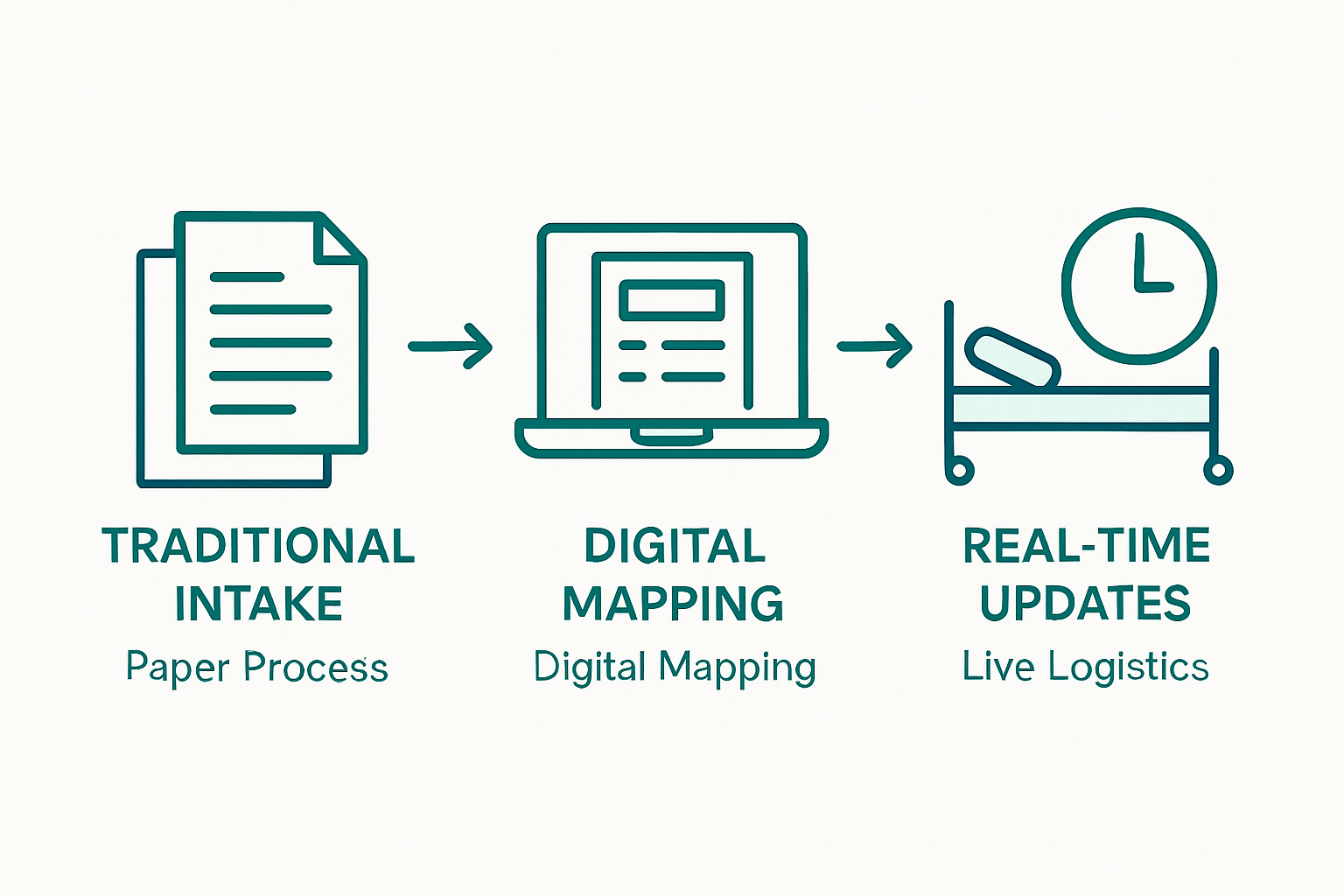 TRADITIONAL INTAKE
Paper Process

DIGITAL MAPPING
Digital Mapping

REAL-TIME UPDATES
Live Logistics