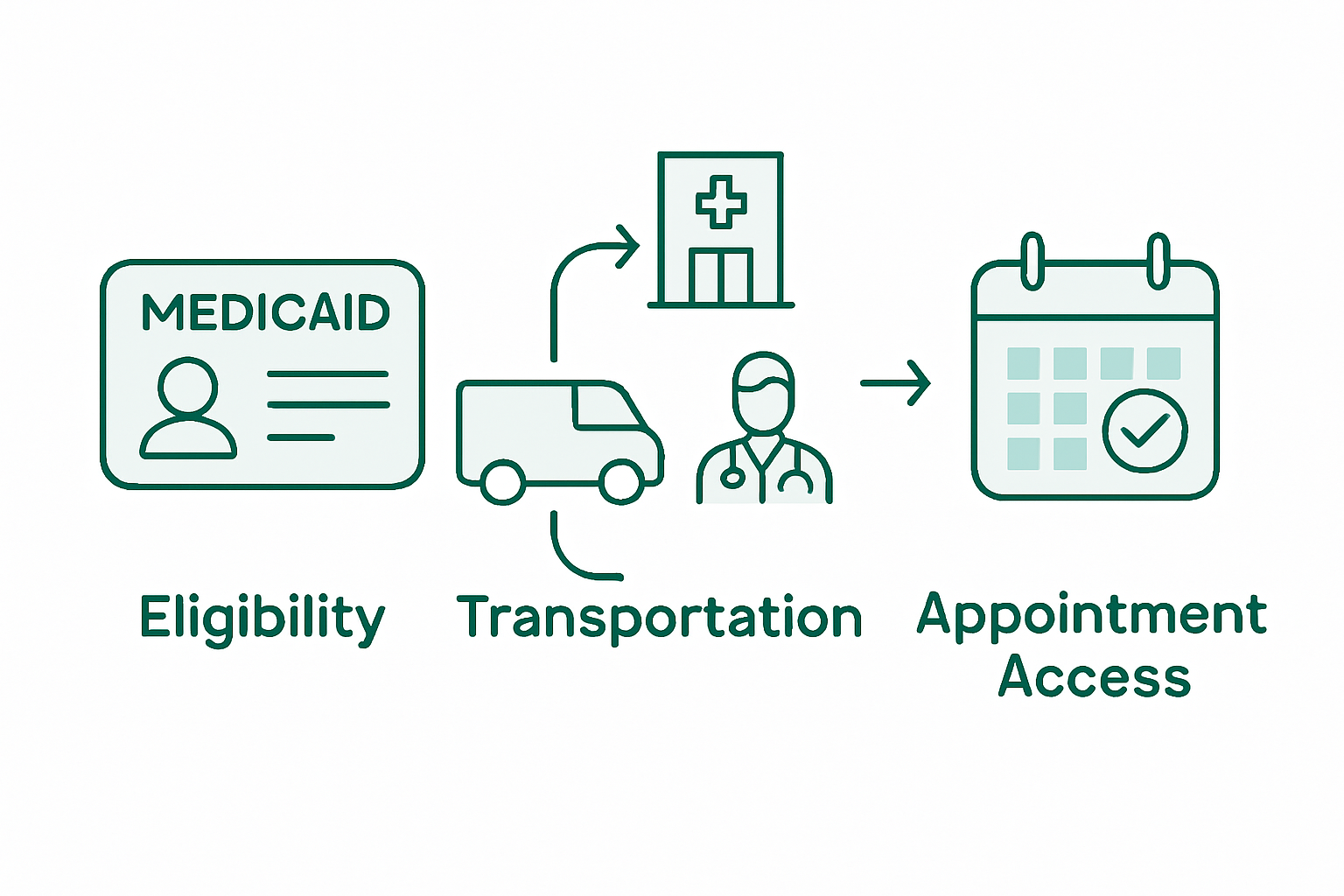 MEDICAID

Eligibility

Transportation

Appointment Access