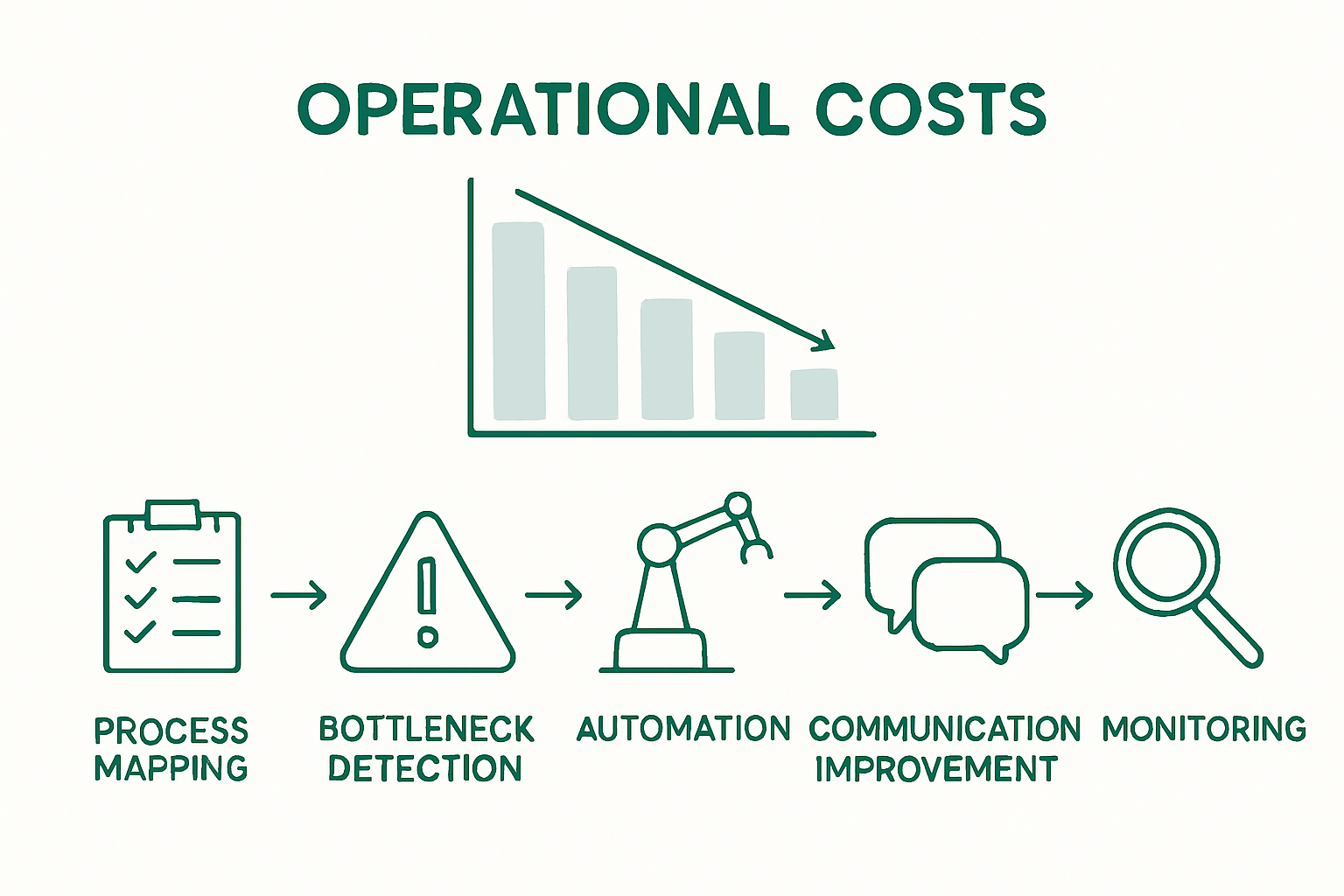 OPERATIONAL COSTS

PROCESS MAPPING

BOTTLENECK DETECTION

AUTOMATION

COMMUNICATION IMPROVEMENT

MONITORING