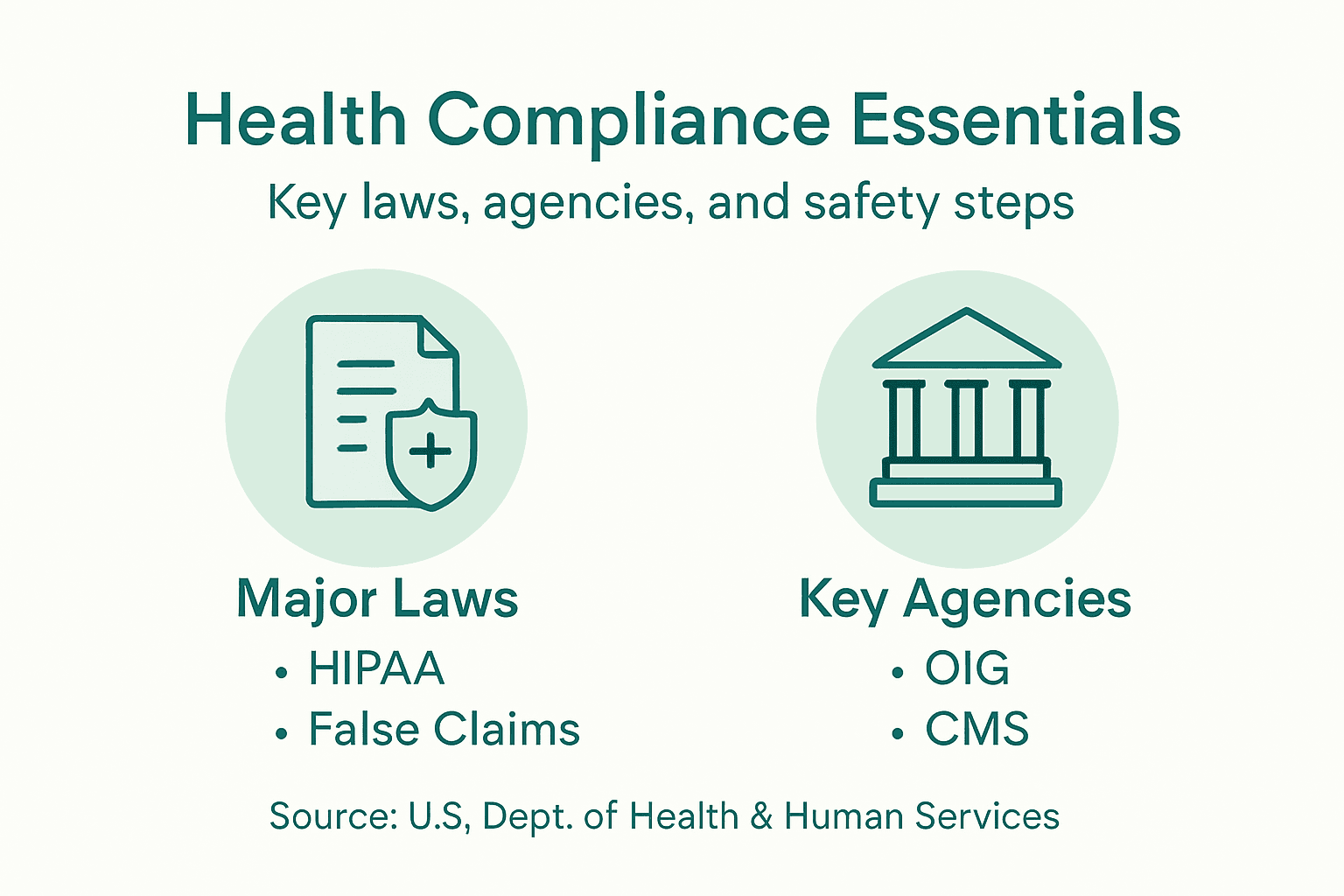 Health Compliance Essentials

Key laws, agencies, and safety steps

Major Laws

• HIPAA
• False Claims

Key Agencies

• OIG
• CMS

Source: U.S, Dept. of Health & Human Services