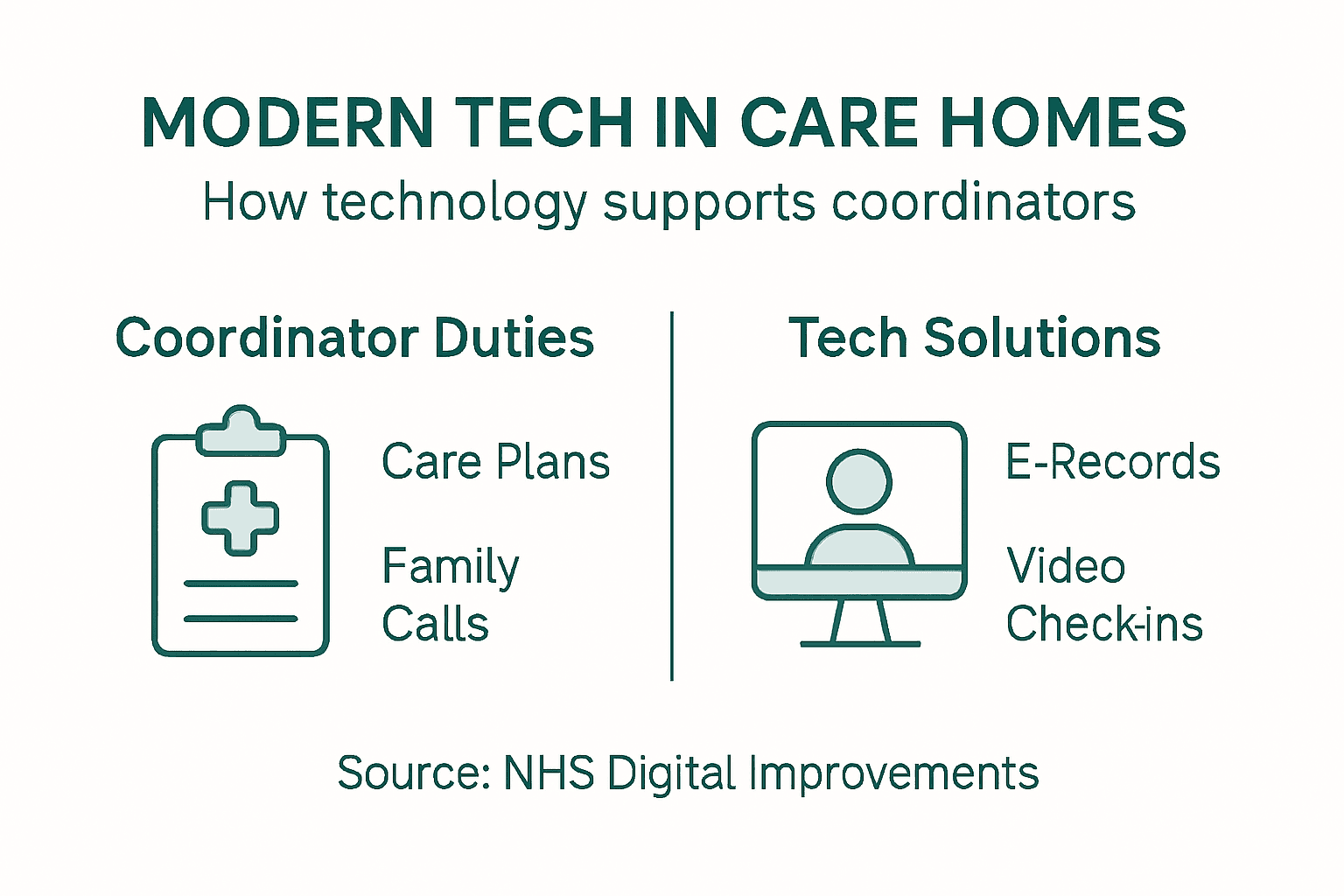 MODERN TECH IN CARE HOMES
How technology supports coordinators

Coordinator Duties

Care Plans

Family Calls

Tech Solutions

E-Records

Video Check-ins

Source: NHS Digital Improvements