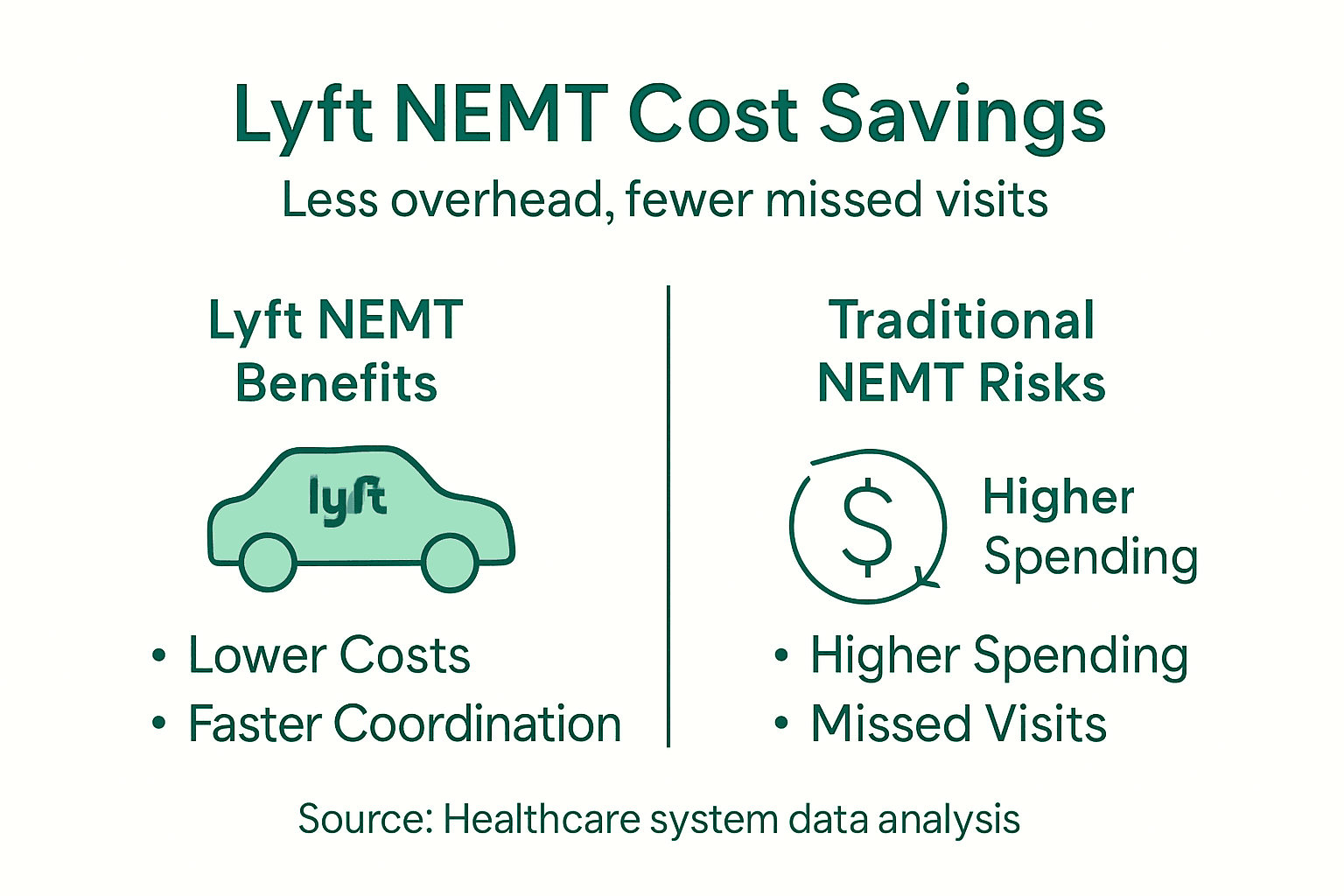 Lyft NEMT Cost Savings

Less overhead, fewer missed visits

Lyft NEMT Benefits

lyft

• Lower Costs
• Faster Coordination

Traditional NEMT Risks

$

Higher Spending

• Higher Spending
• Missed Visits

Source: Healthcare system data analysis