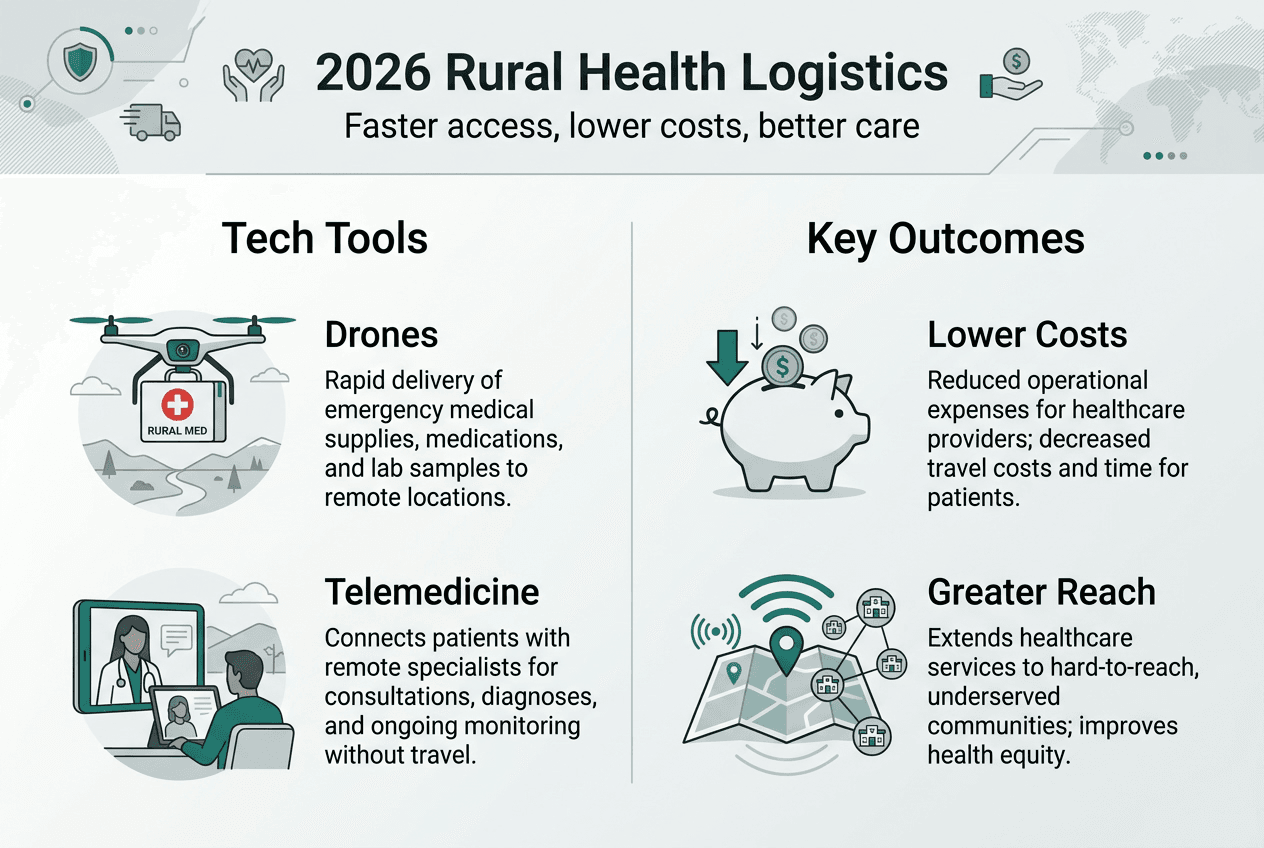 2026 Rural Health Logistics

Faster access, lower costs, better care

Tech Tools

RURAL MED

Drones

Rapid delivery of emergency medical supplies, medications, and lab samples to remote locations.

Telemedicine

Connects patients with remote specialists for consultations, diagnoses, and ongoing monitoring without travel.

Key Outcomes

Lower Costs

Reduced operational expenses for healthcare providers; decreased travel costs and time for patients.

Greater Reach

Extends healthcare services to hard-to-reach, underserved communities; improves health equity.