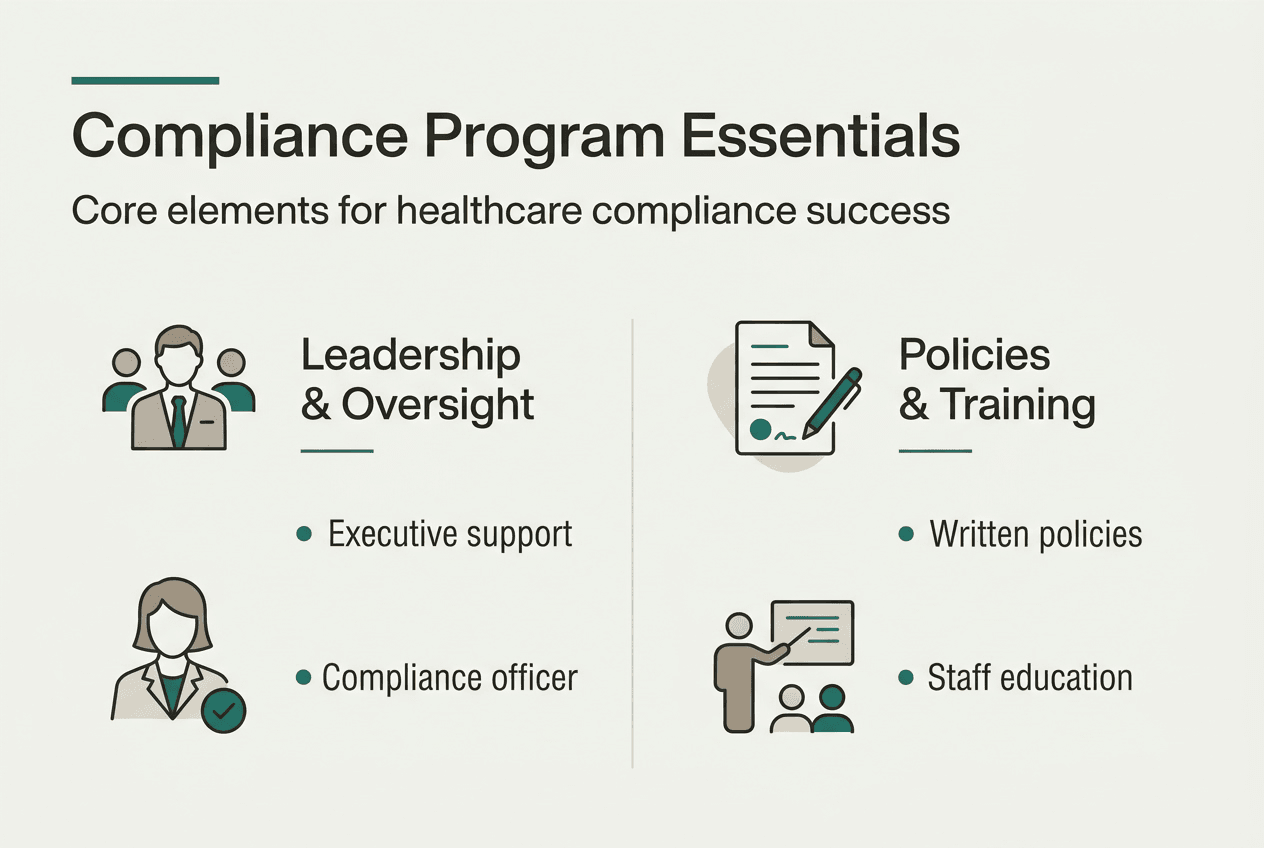 Compliance Program Essentials

Core elements for healthcare compliance success

Leadership & Oversight

• Executive support

• Compliance officer

Policies & Training

• Written policies

• Staff education