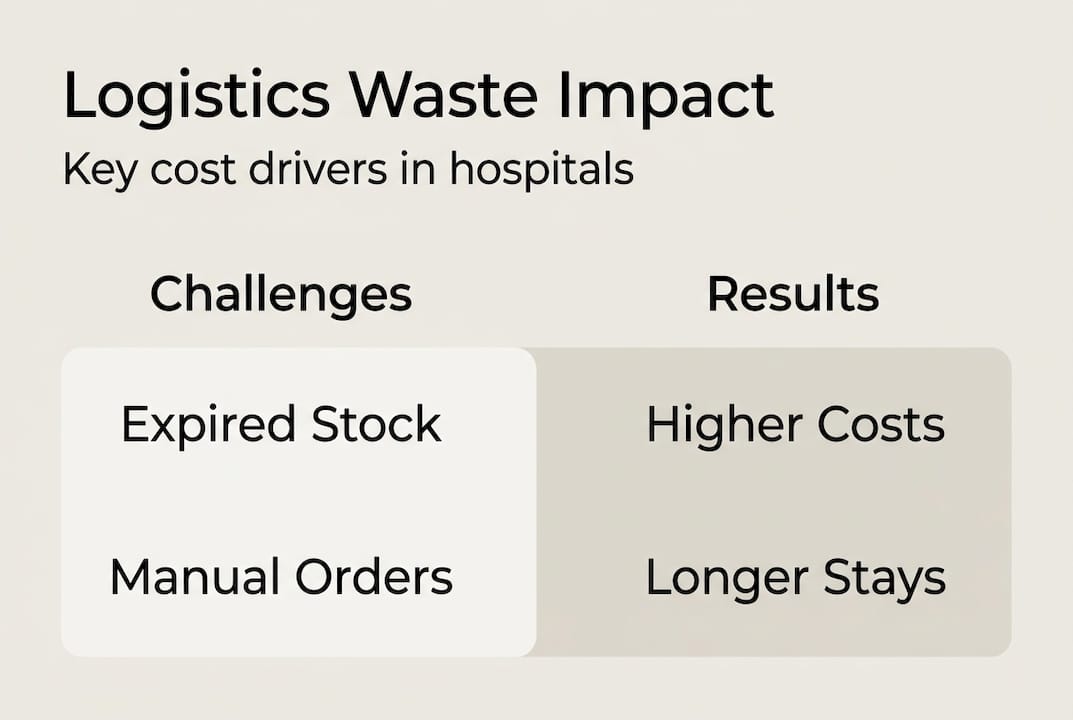 Logistics Waste Impact

Key cost drivers in hospitals

| Challenges | Results |
|---|---|
| Expired Stock | Higher Costs |
| Manual Orders | Longer Stays |