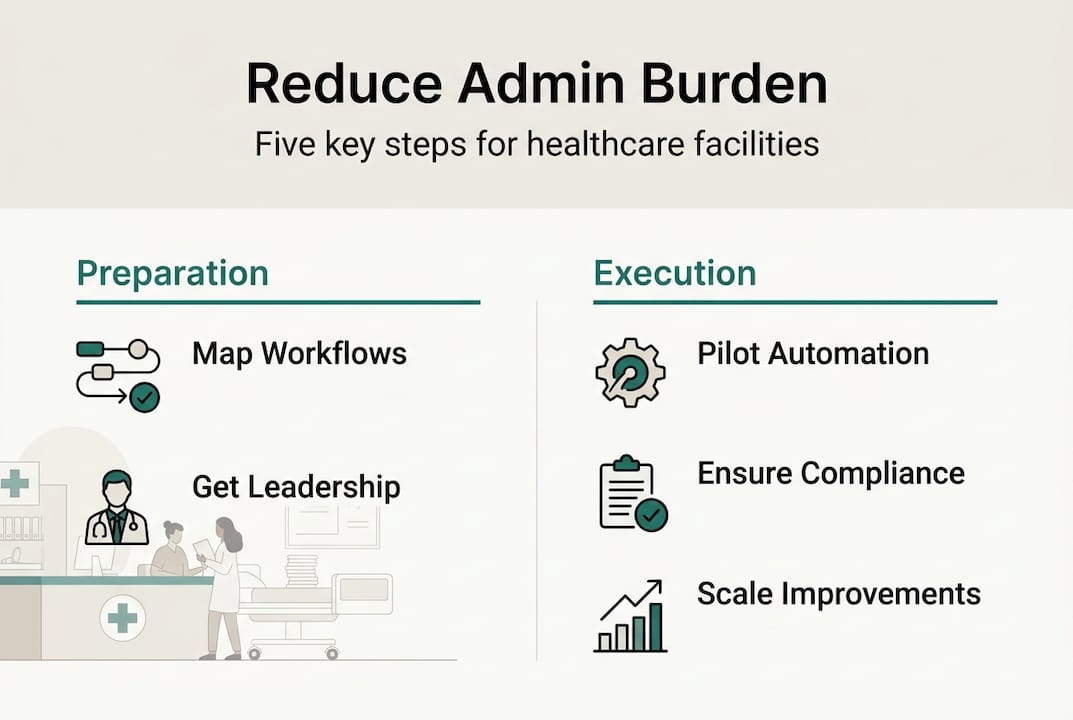 Reduce Admin Burden

Five key steps for healthcare facilities

Preparation

Map Workflows

Get Leadership

Execution

Pilot Automation

Ensure Compliance

Scale Improvements