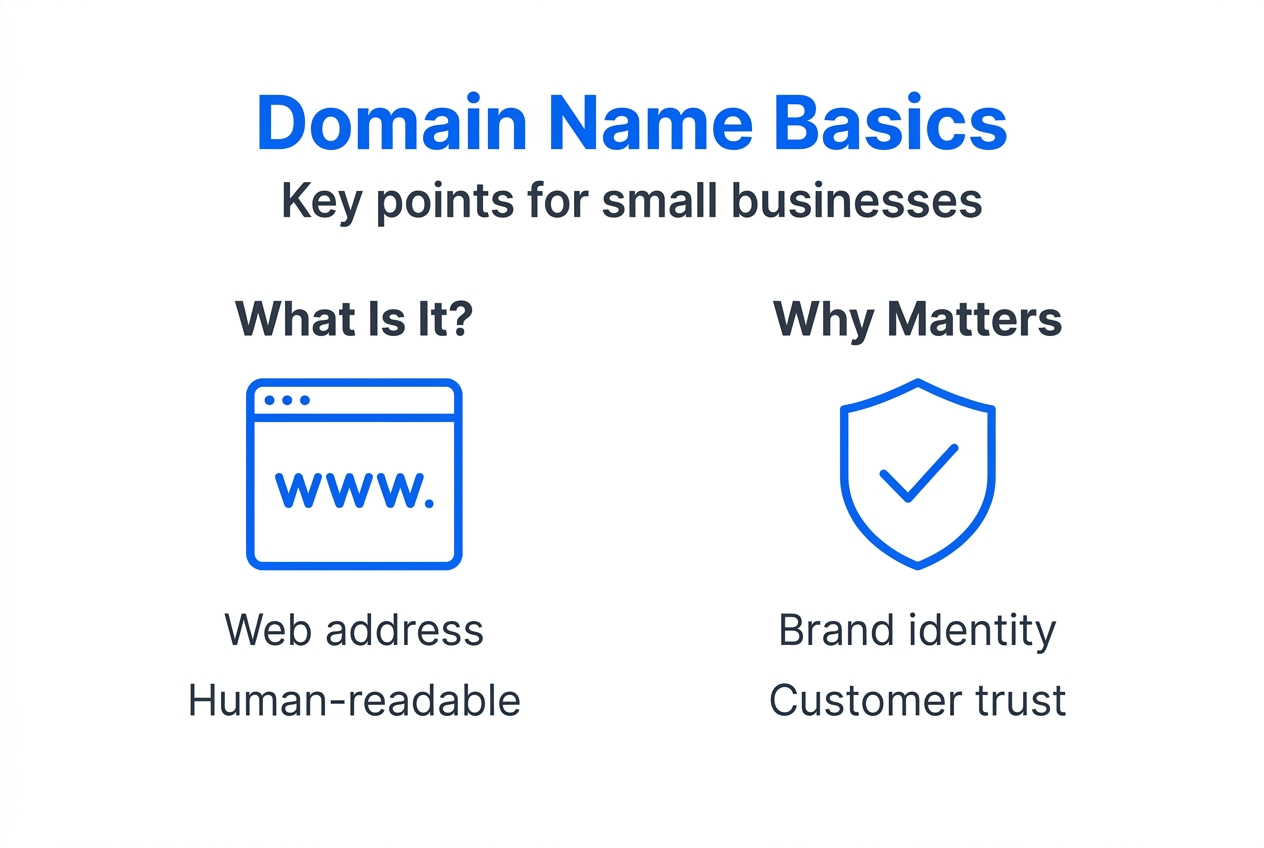 Domain Name Basics
Key points for small businesses

What Is It?

www.

Web address
Human-readable

Why Matters

Brand identity
Customer trust