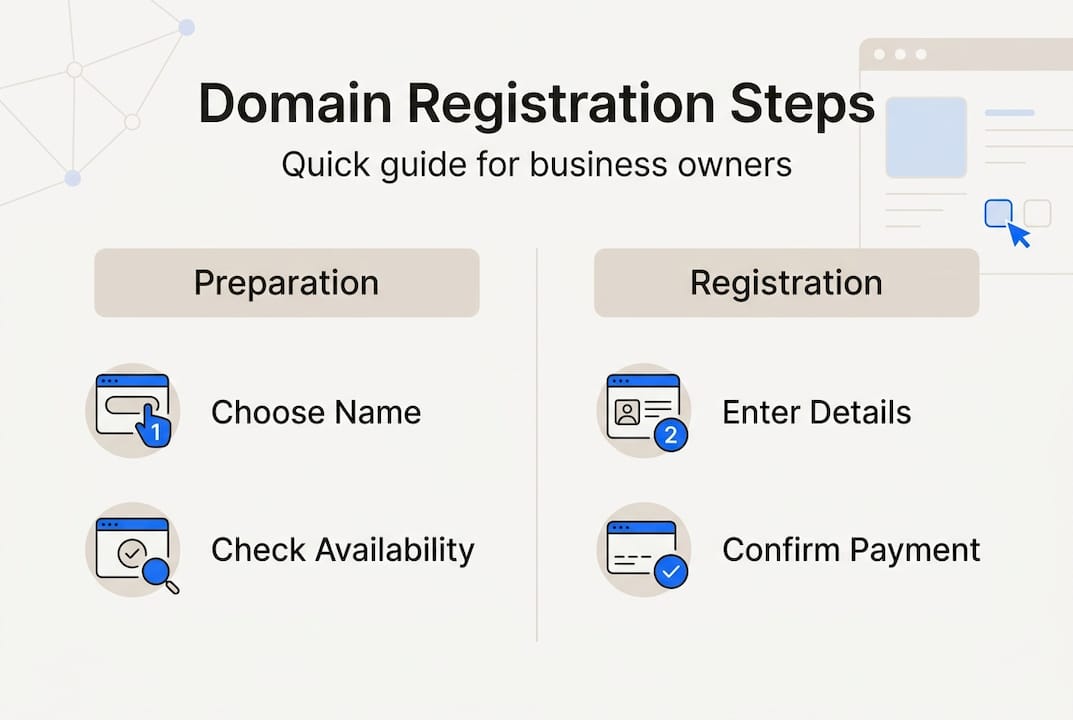 Domain Registration Steps
Quick guide for business owners

Preparation

1 Choose Name

Check Availability

Registration

2 Enter Details

Confirm Payment