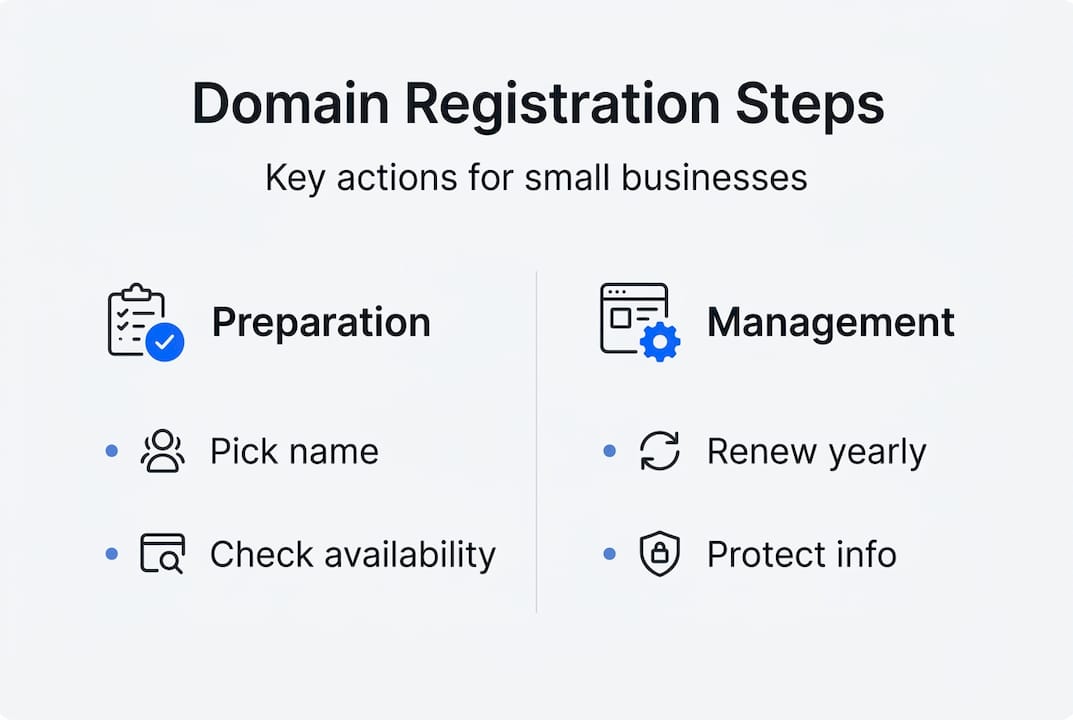 Domain Registration Steps

Key actions for small businesses

Preparation

- Pick name
- Check availability

Management

- Renew yearly
- Protect info