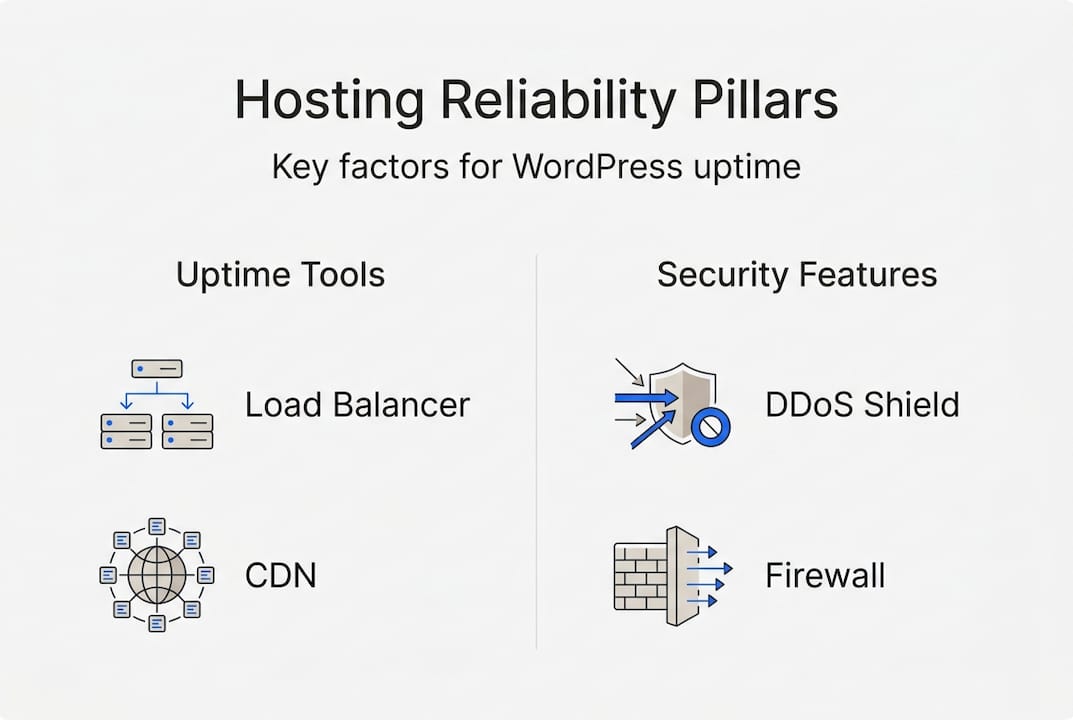 Hosting Reliability Pillars

Key factors for WordPress uptime

Uptime Tools

Load Balancer

CDN

Security Features

DDoS Shield

Firewall