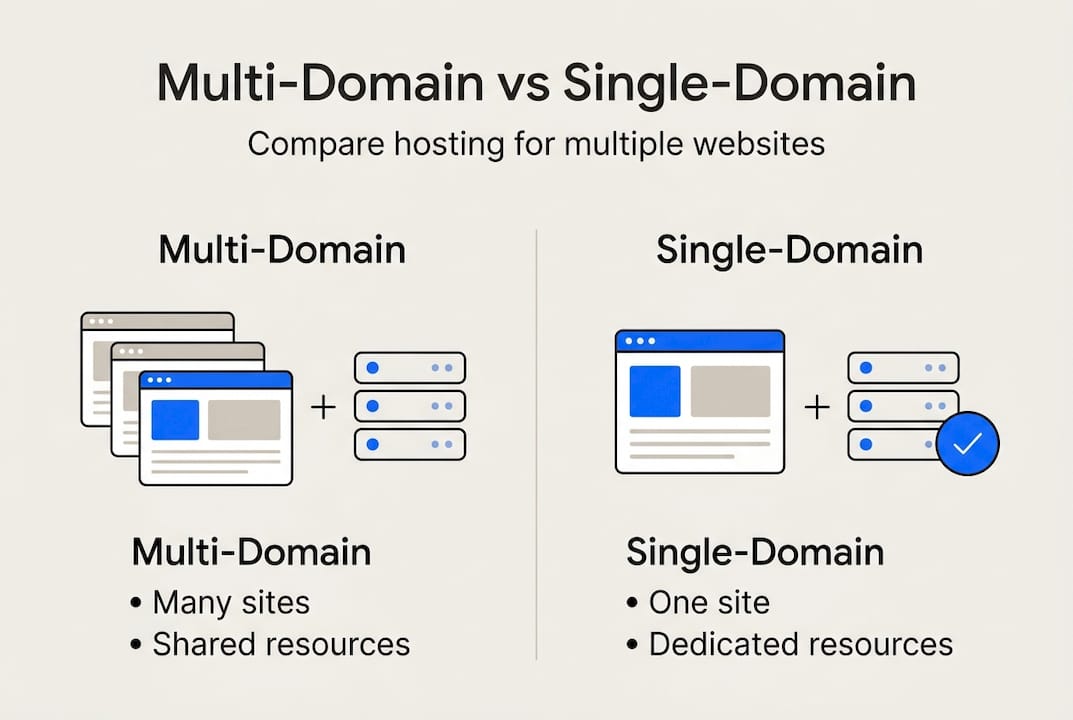 Multi-Domain vs Single-Domain

Compare hosting for multiple websites

Multi-Domain

+

Multi-Domain
• Many sites
• Shared resources

Single-Domain

+

Single-Domain
• One site
• Dedicated resources