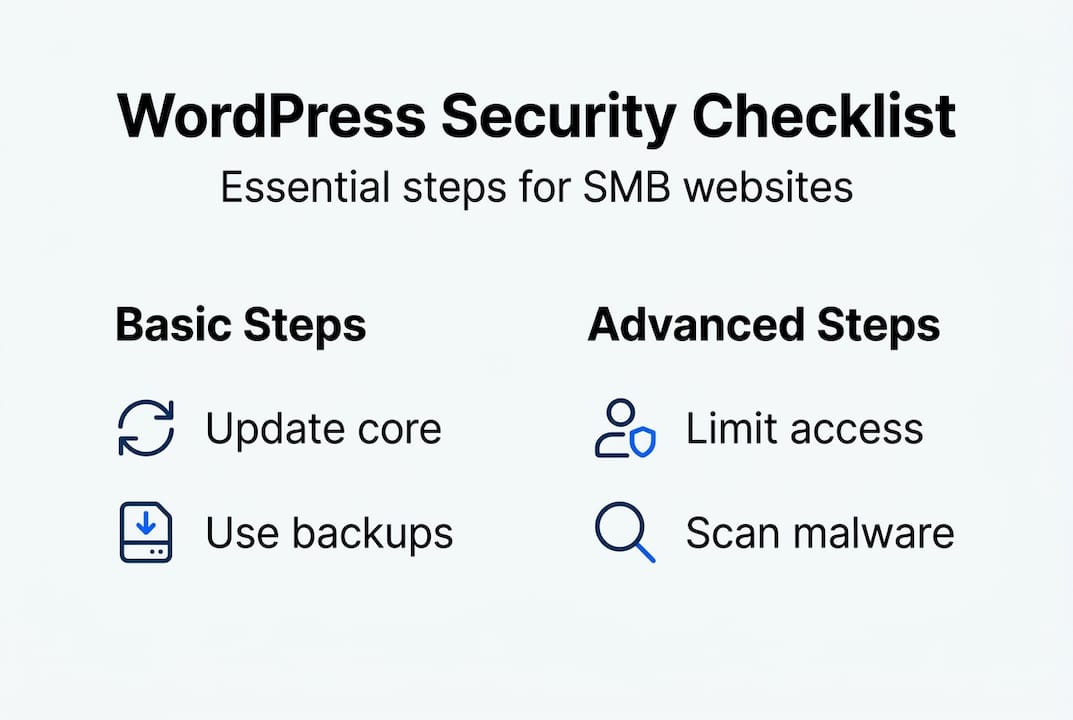 WordPress Security Checklist

Essential steps for SMB websites

Basic Steps

Update core

Use backups

Advanced Steps

Limit access

Scan malware