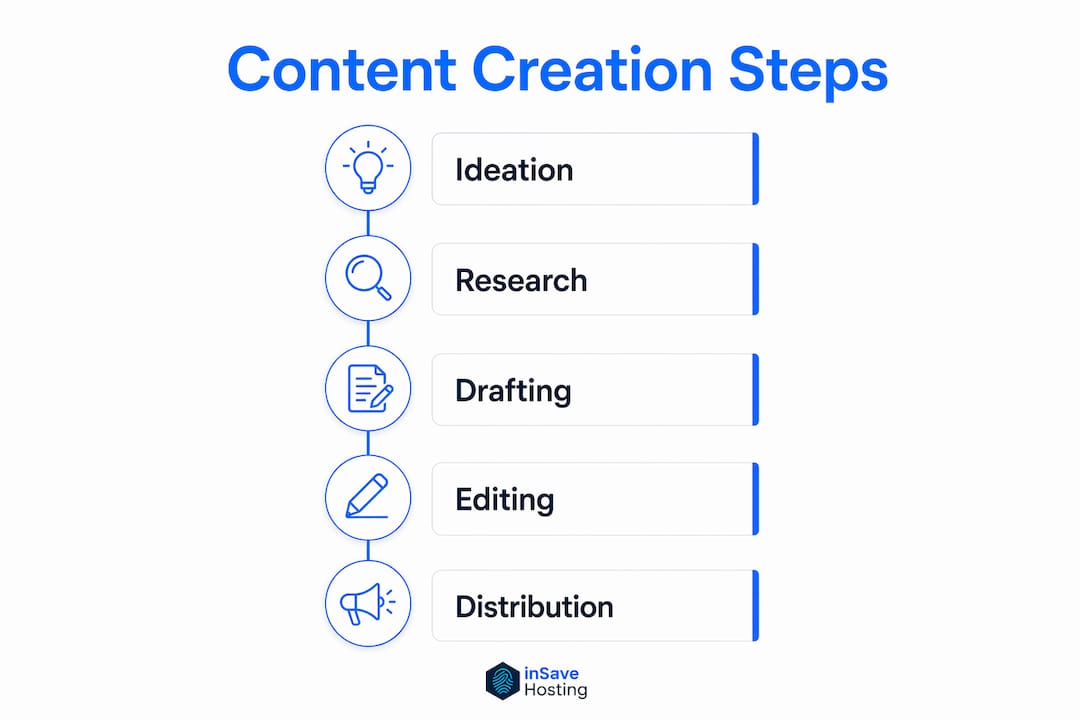 Content Creation Steps

Ideation

Research

Drafting

Editing

Distribution

inSave Hosting