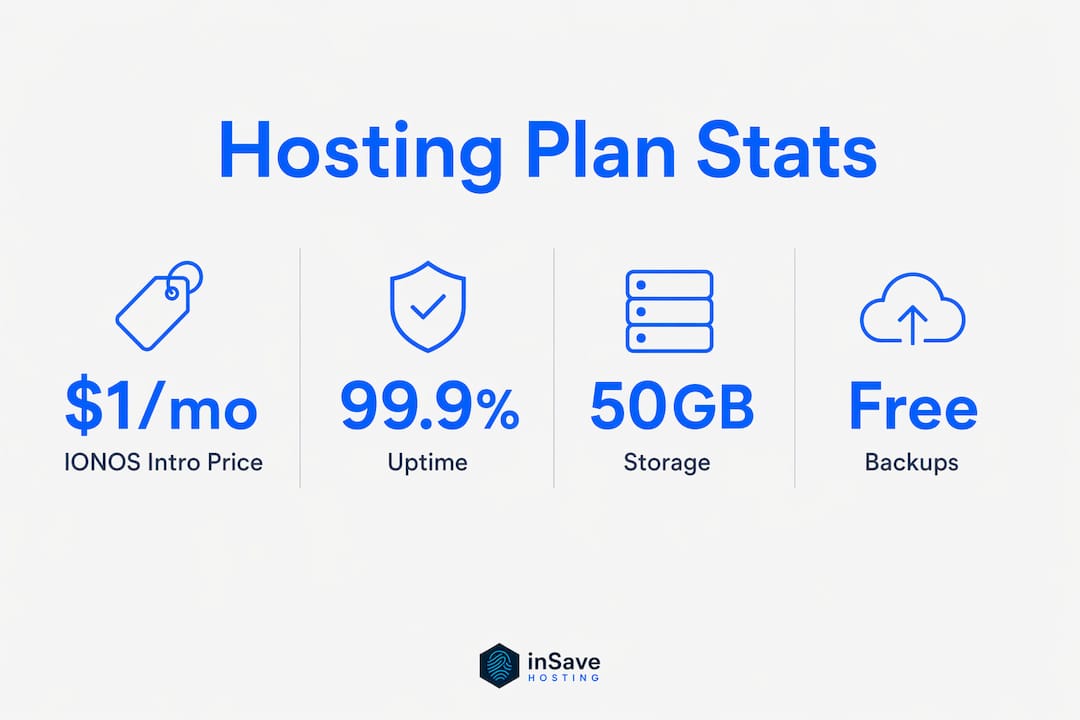 Hosting Plan Stats

$1/mo
IONOS Intro Price

99.9%
Uptime

50GB
Storage

Free
Backups

inSave
HOSTING