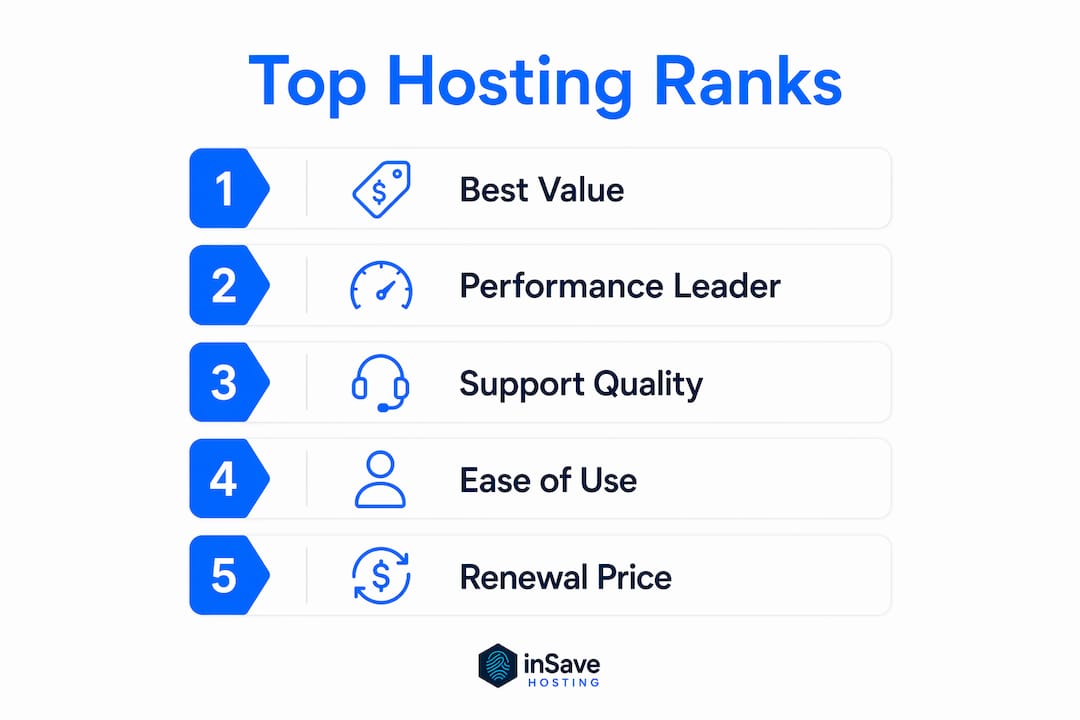 Top Hosting Ranks

1 Best Value

2 Performance Leader

3 Support Quality

4 Ease of Use

5 Renewal Price

inSave
HOSTING