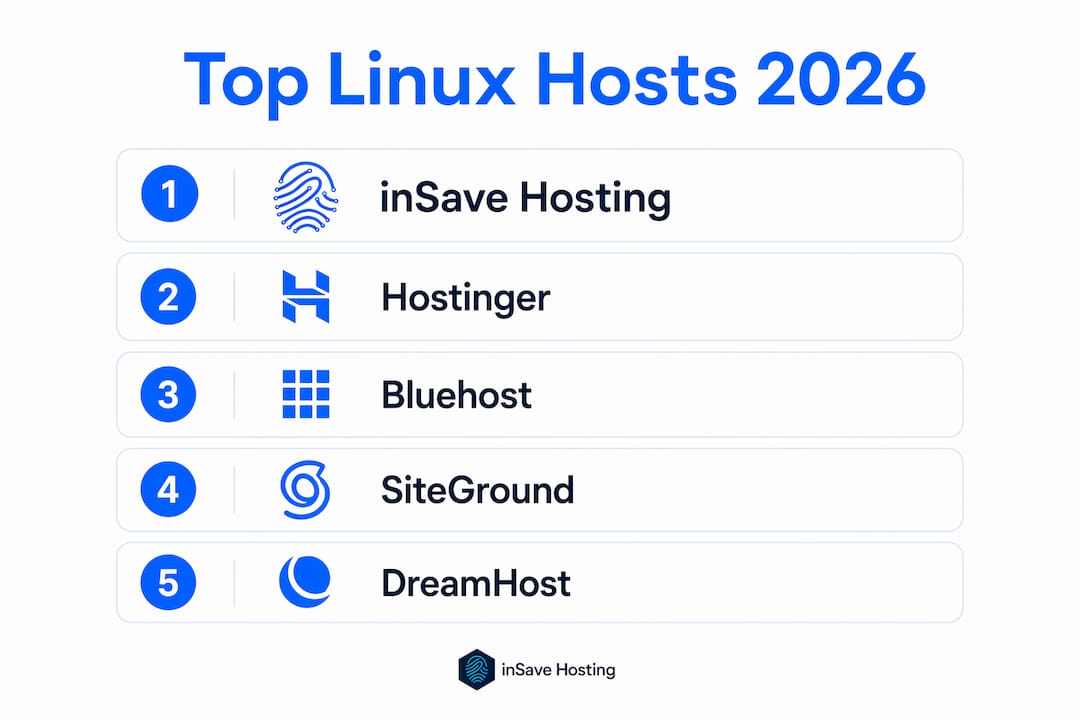 Top Linux Hosts 2026

1 inSave Hosting

2 Hostinger

3 Bluehost

4 SiteGround

5 DreamHost

inSave Hosting