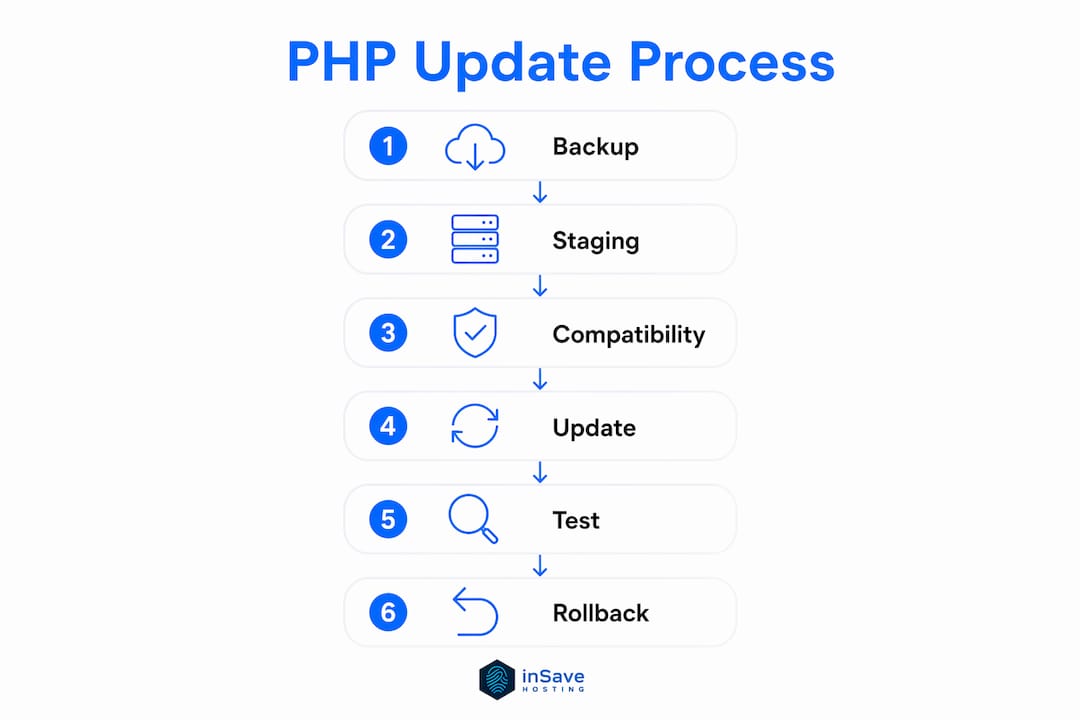 PHP Update Process

1 Backup

2 Staging

3 Compatibility

4 Update

5 Test

6 Rollback

inSave HOSTING