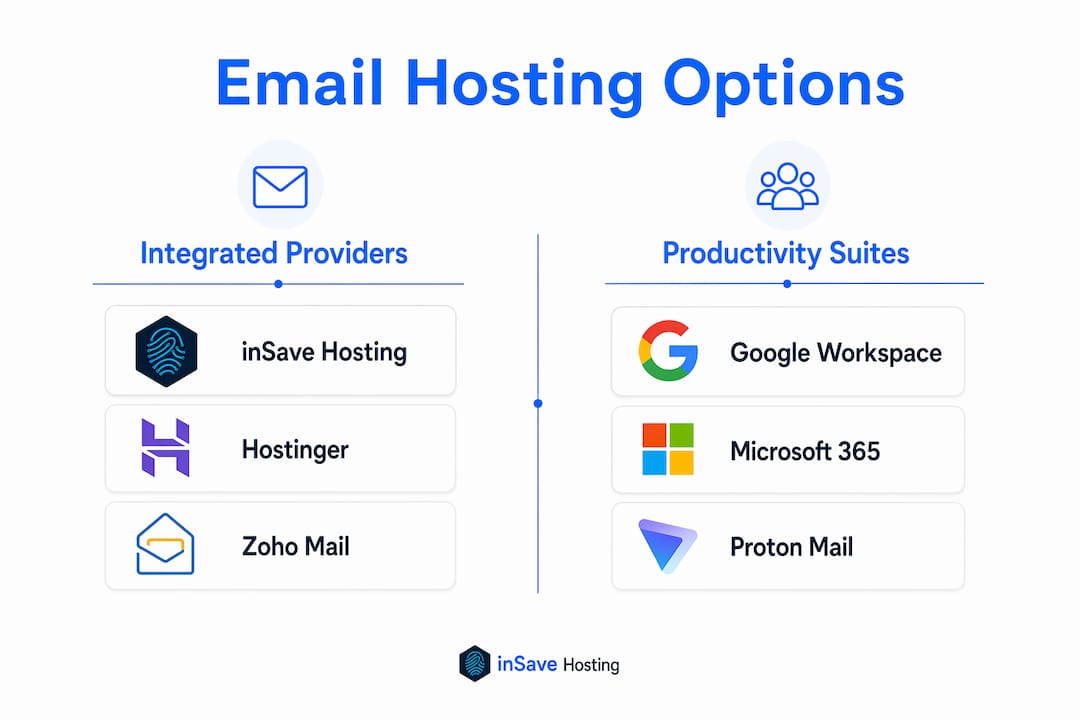 Email Hosting Options

Integrated Providers

inSave Hosting

Hostinger

Zoho Mail

Productivity Suites

Google Workspace

Microsoft 365

Proton Mail

inSave Hosting