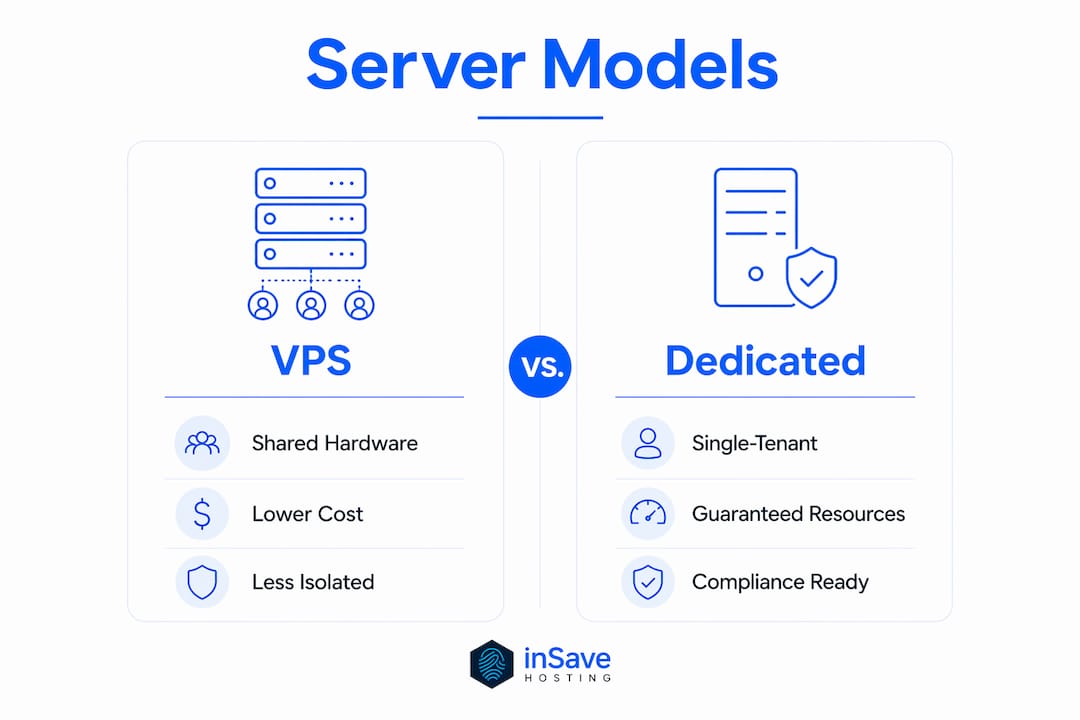 Server Models

VPS

Shared Hardware

Lower Cost

Less Isolated

vs.

Dedicated

Single-Tenant

Guaranteed Resources

Compliance Ready

inSave
HOSTING