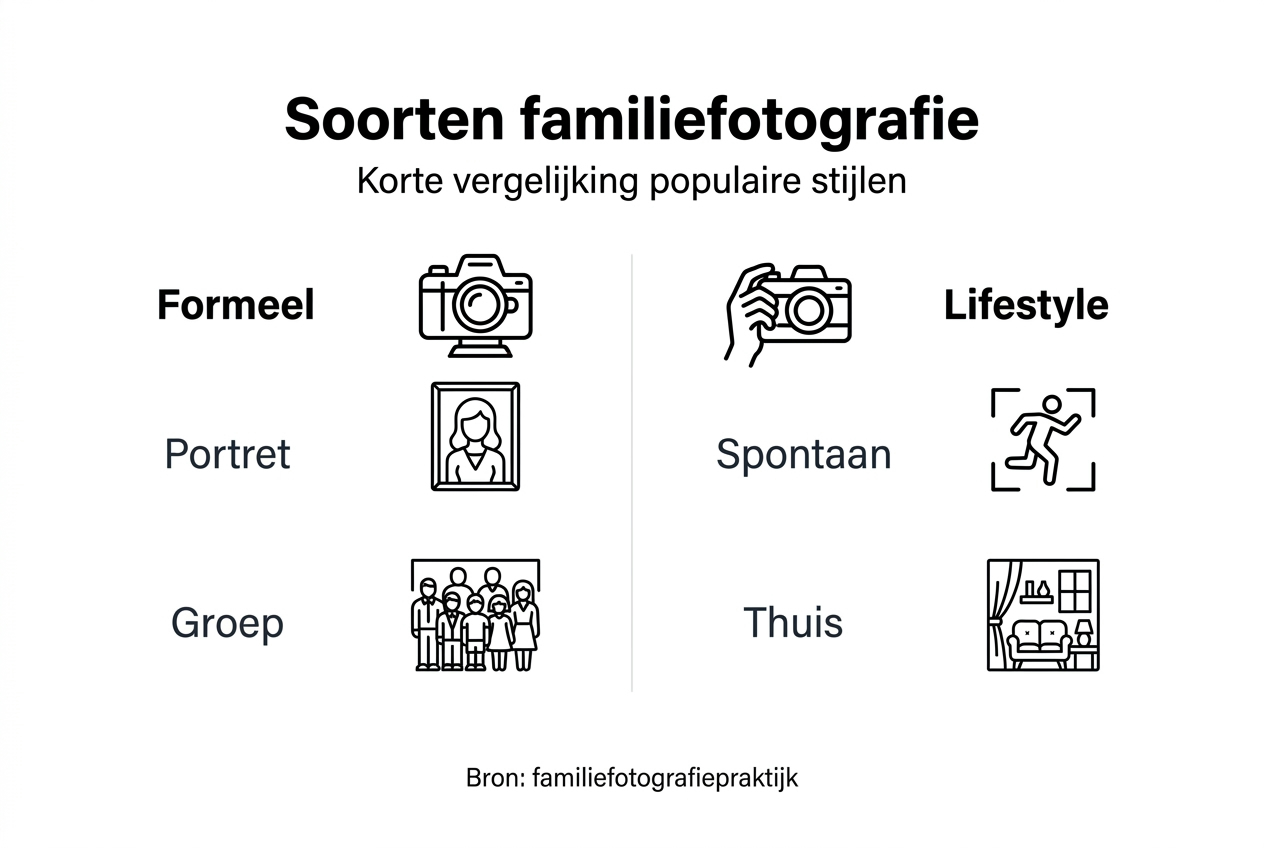 Soorten familiefotografie
Korte vergelijking populaire stijlen

Formeel

Portret

Groep

Lifestyle

Spontaan

Thuis

Bron: familiefotografiepraktijk