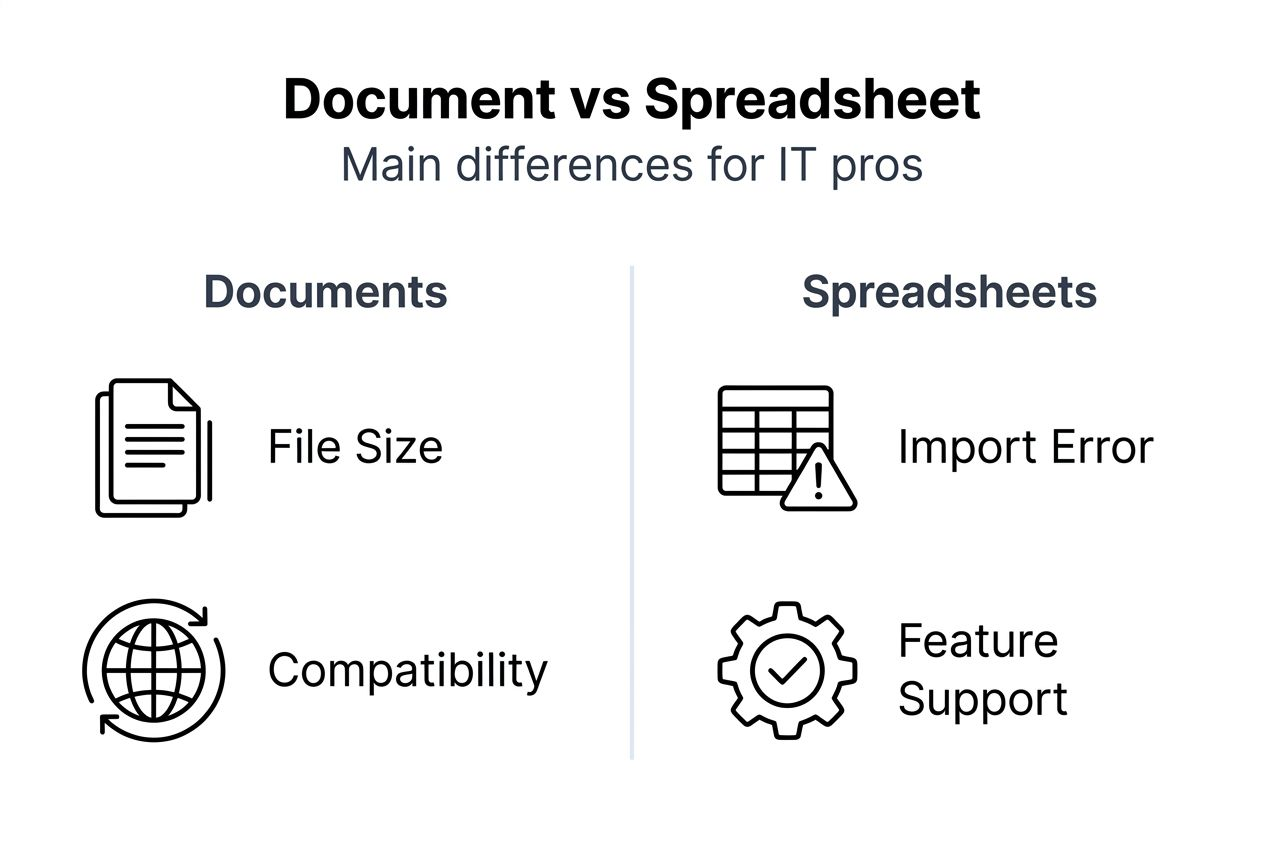 Document vs Spreadsheet
Main differences for IT pros

Documents

File Size

Compatibility

Spreadsheets

Import Error

Feature Support