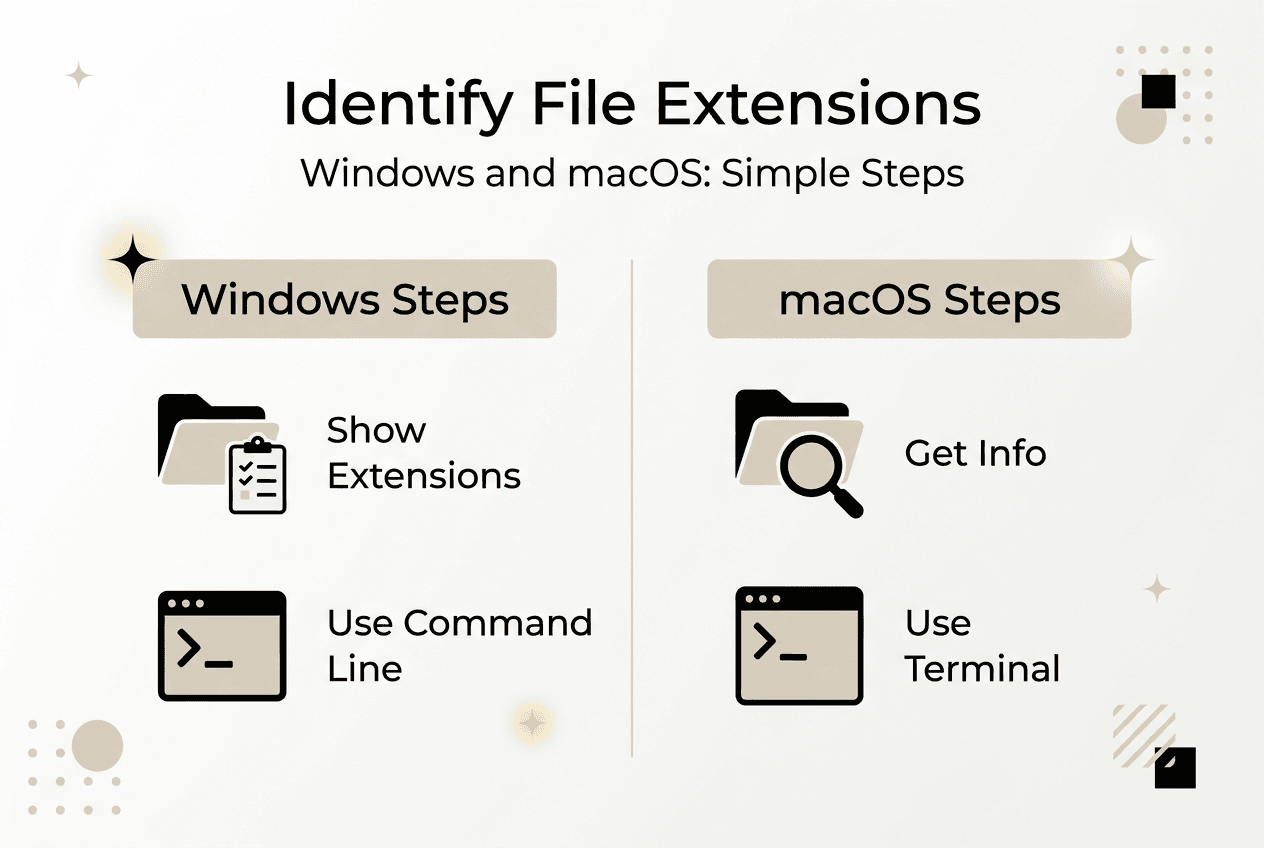 Identify File Extensions
Windows and macOS: Simple Steps

Windows Steps

Show Extensions

Use Command Line

macOS Steps

Get Info

Use Terminal