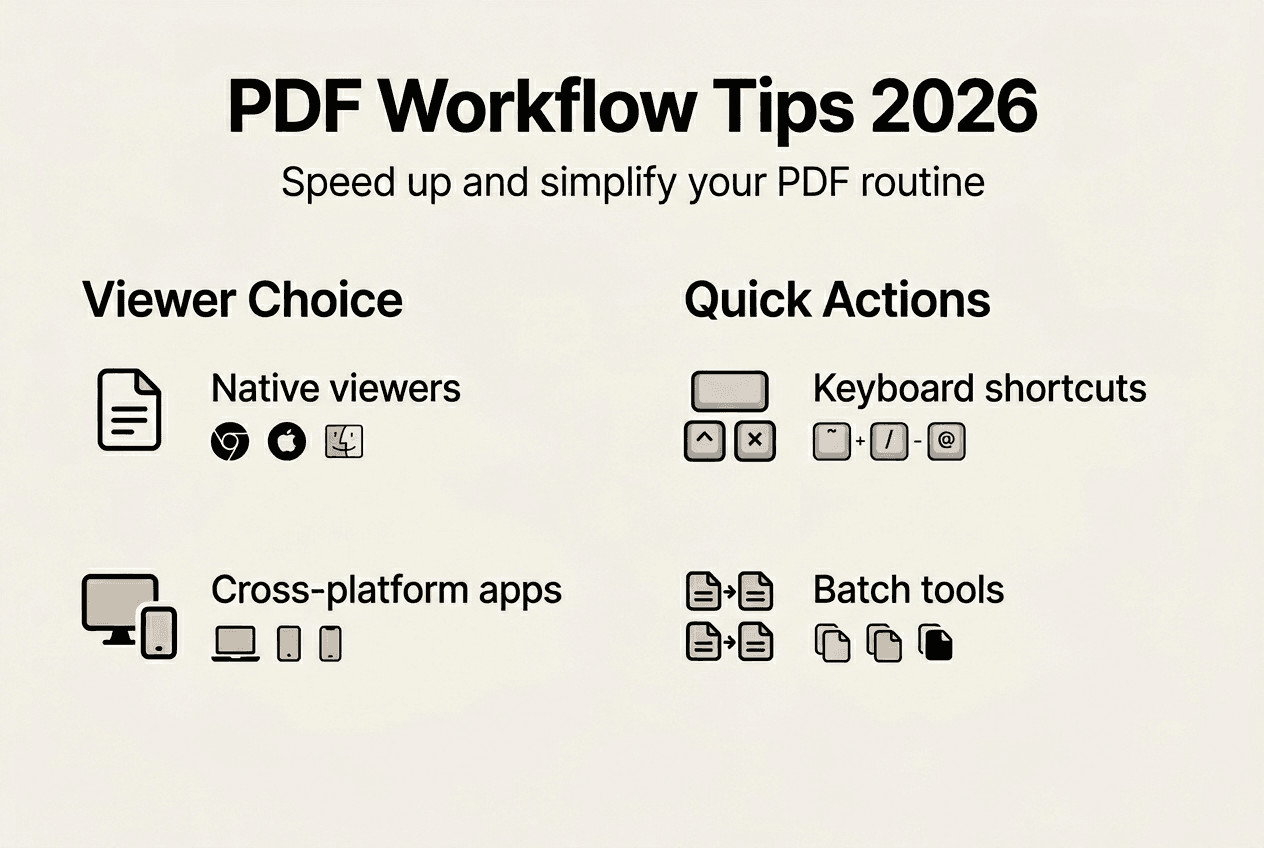 PDF Workflow Tips 2026

Speed up and simplify your PDF routine

Viewer Choice

Native viewers

Cross-platform apps

Quick Actions

Keyboard shortcuts

^ ×

~ + / - @

Batch tools