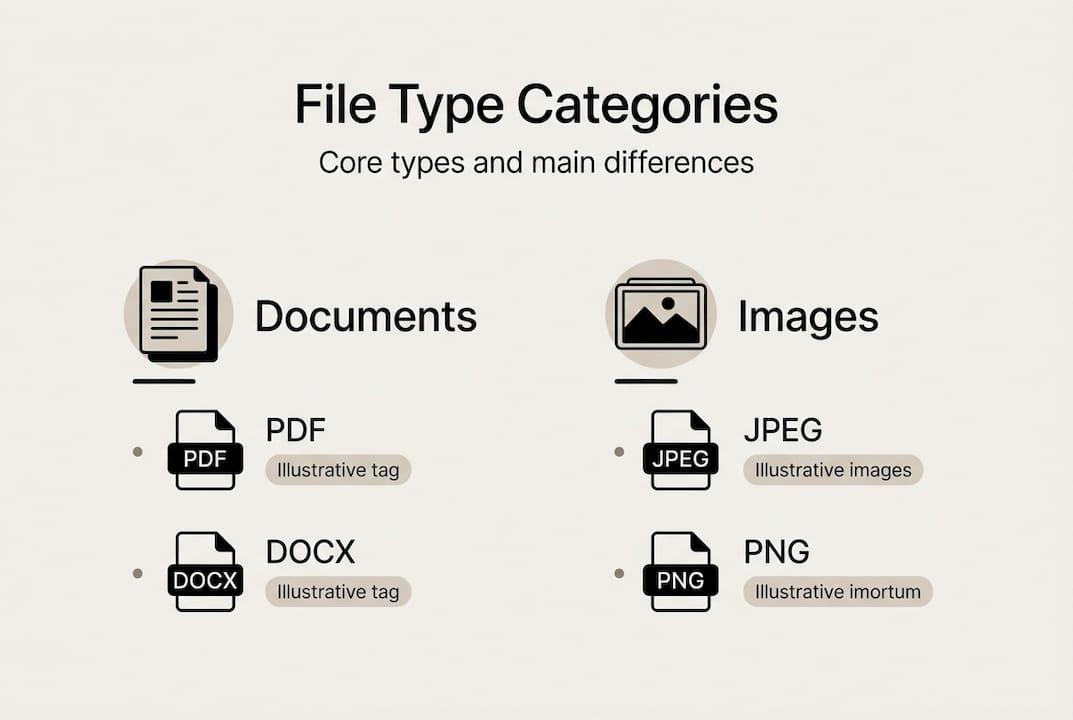 File Type Categories
Core types and main differences

Documents

PDF
PDF
Illustrative tag

DOCX
DOCX
Illustrative tag

Images

JPEG
JPEG
Illustrative images

PNG
PNG
Illustrative imortum