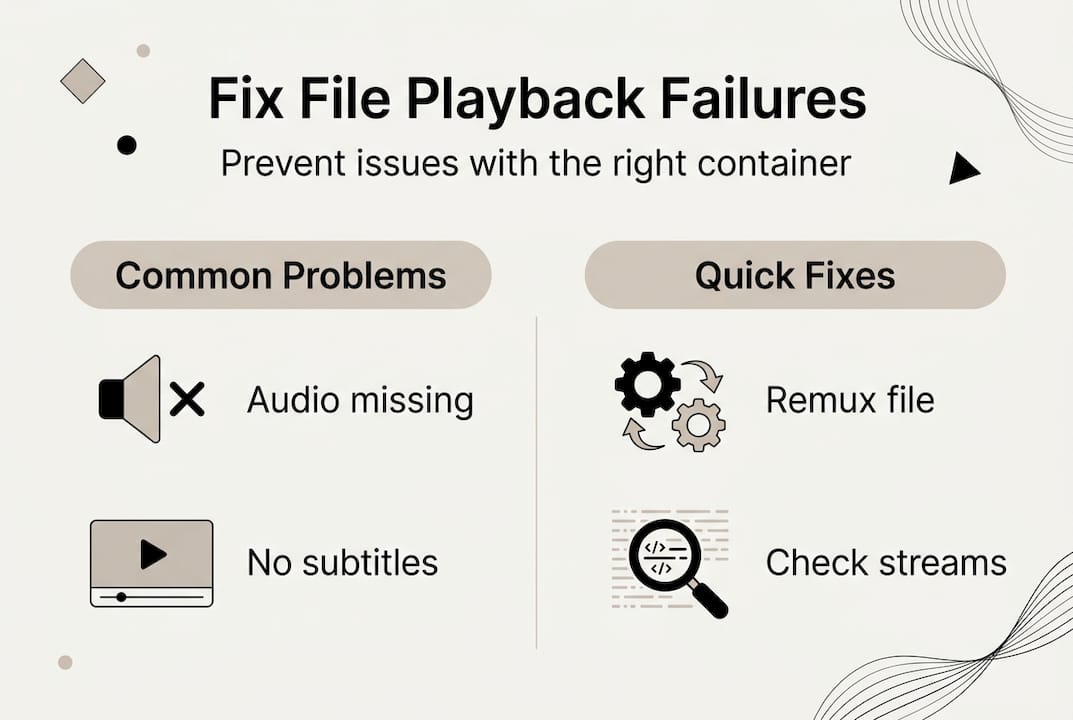 Fix File Playback Failures

Prevent issues with the right container

Common Problems

Audio missing

No subtitles

Quick Fixes

Remux file

Check streams