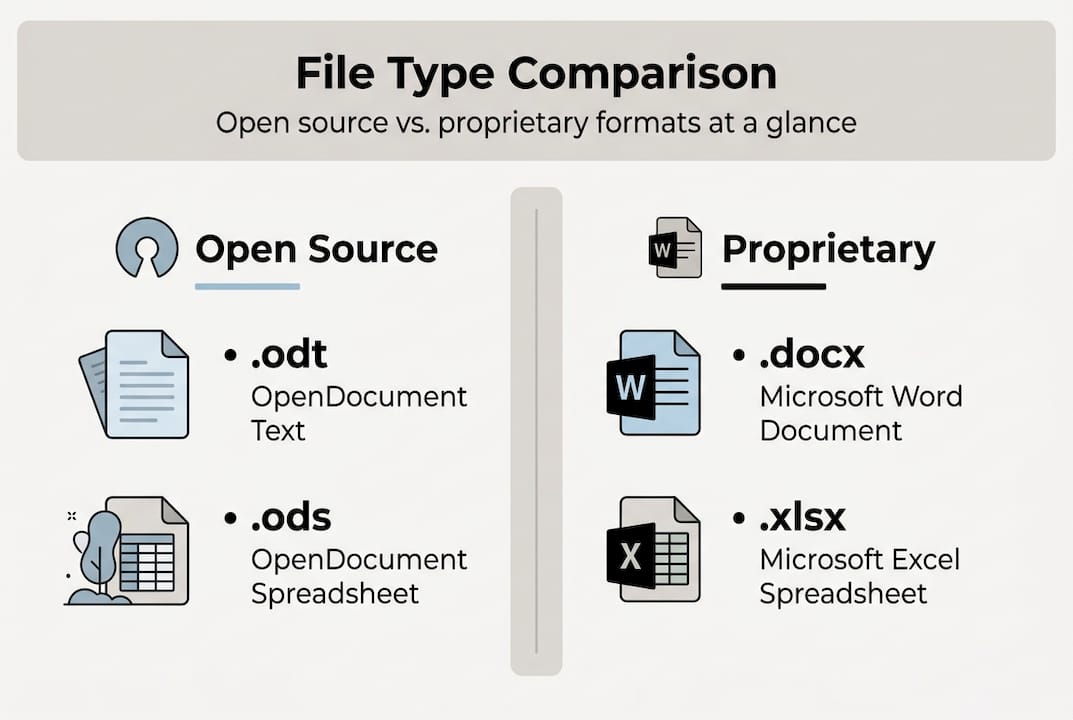 File Type Comparison

Open source vs. proprietary formats at a glance

Open Source

• .odt
OpenDocument Text

• .ods
OpenDocument Spreadsheet

W

Proprietary

W

• .docx
Microsoft Word Document

X

• .xlsx
Microsoft Excel Spreadsheet