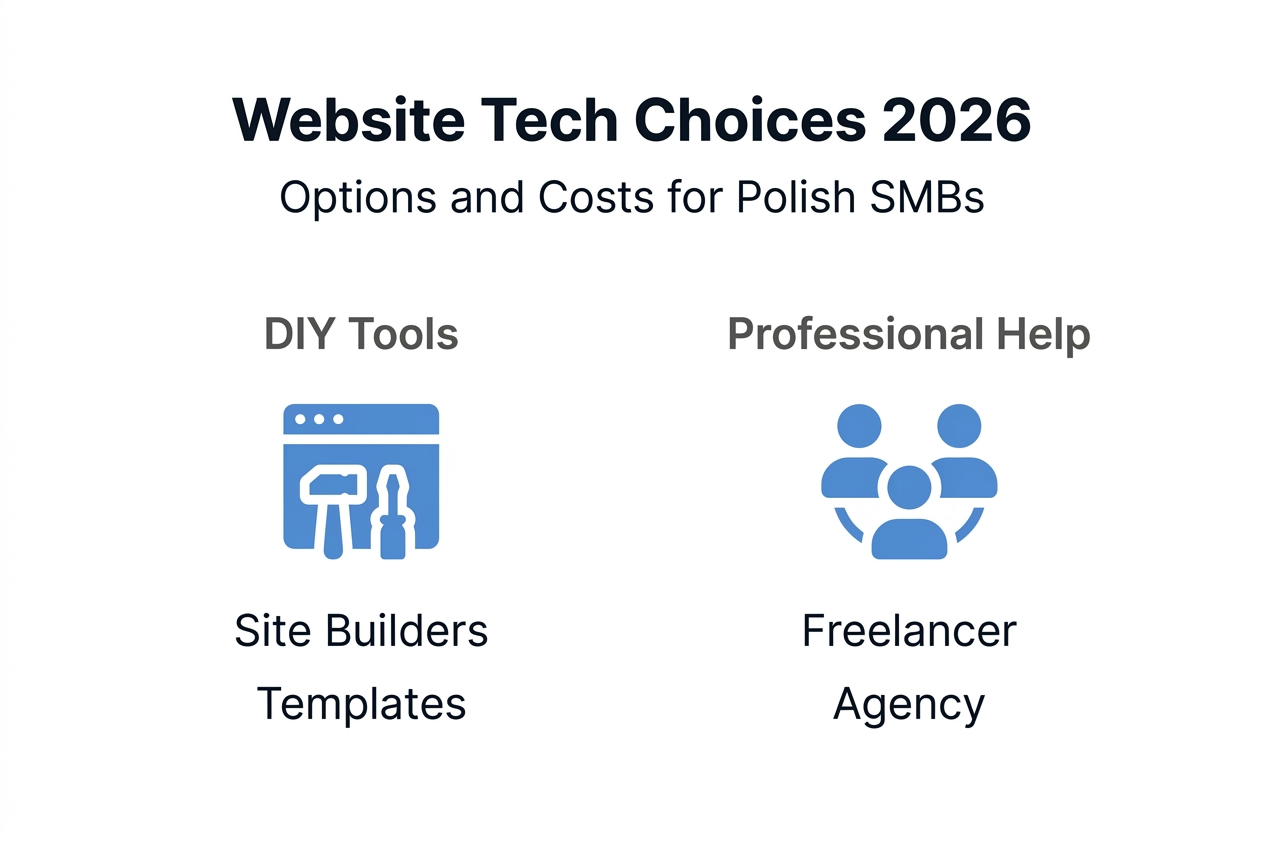 Website Tech Choices 2026

Options and Costs for Polish SMBs

DIY Tools

Site Builders
Templates

Professional Help

Freelancer
Agency