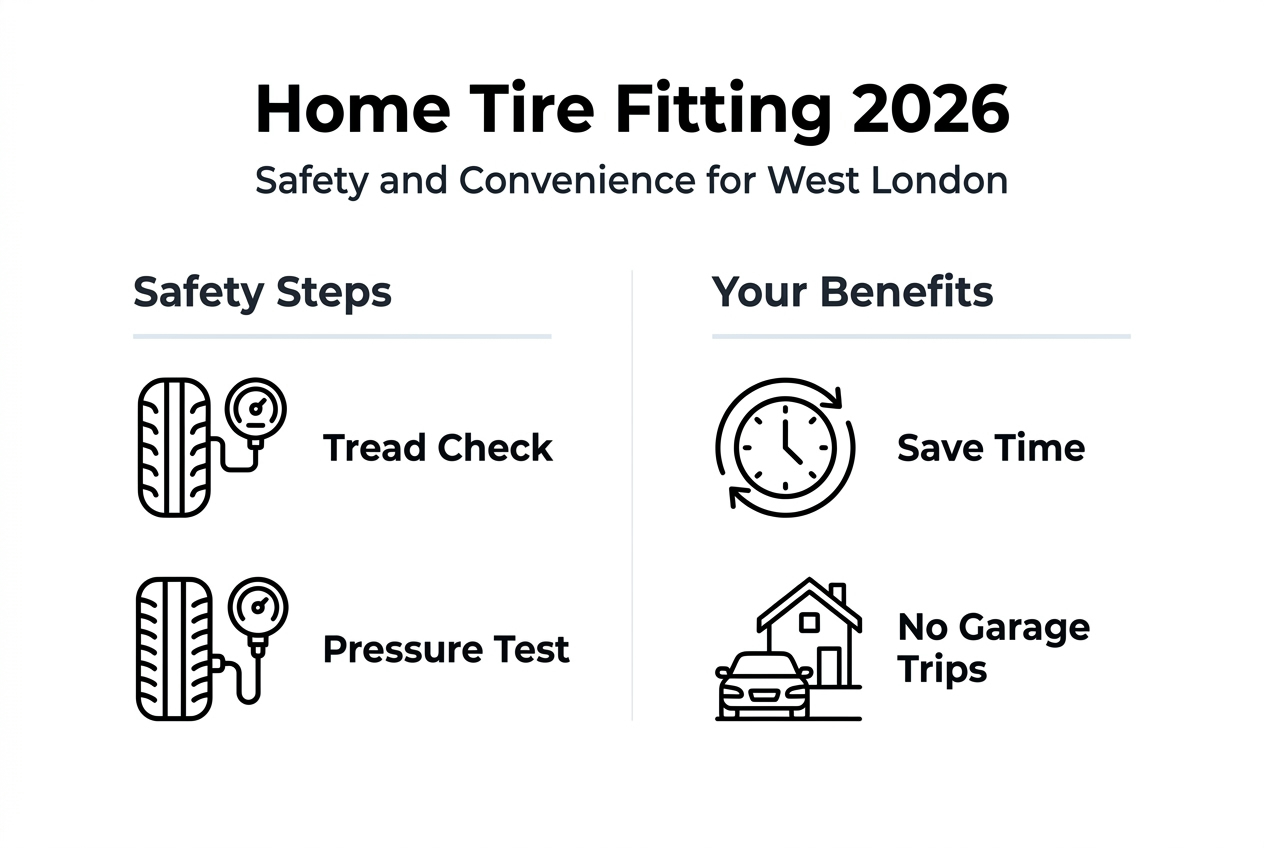 Home Tire Fitting 2026

Safety and Convenience for West London

Safety Steps

Tread Check

Pressure Test

Your Benefits

Save Time

No Garage Trips