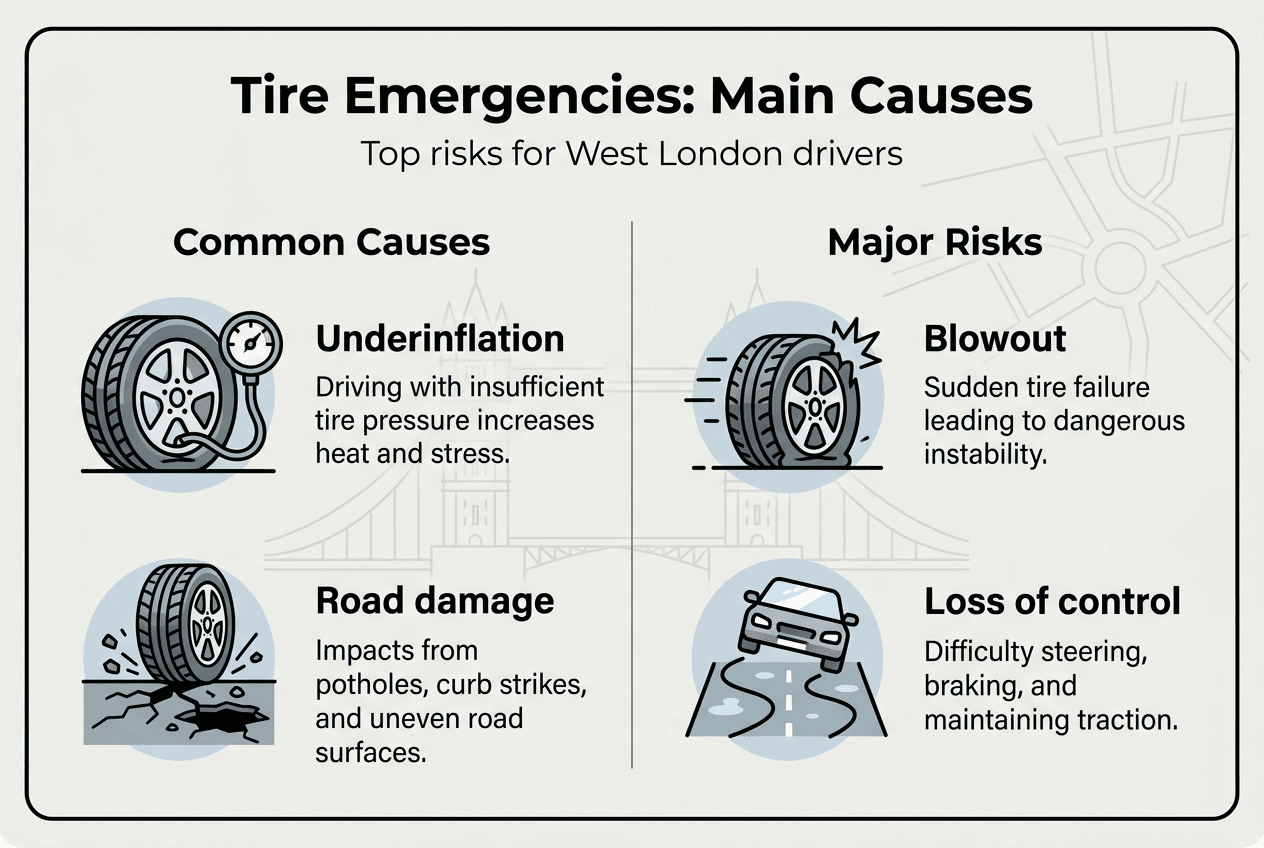 Tire Emergencies: Main Causes

Top risks for West London drivers

Common Causes

Underinflation

Driving with insufficient tire pressure increases heat and stress.

Road damage

Impacts from potholes, curb strikes, and uneven road surfaces.

Major Risks

Blowout

Sudden tire failure leading to dangerous instability.

Loss of control

Difficulty steering, braking, and maintaining traction.