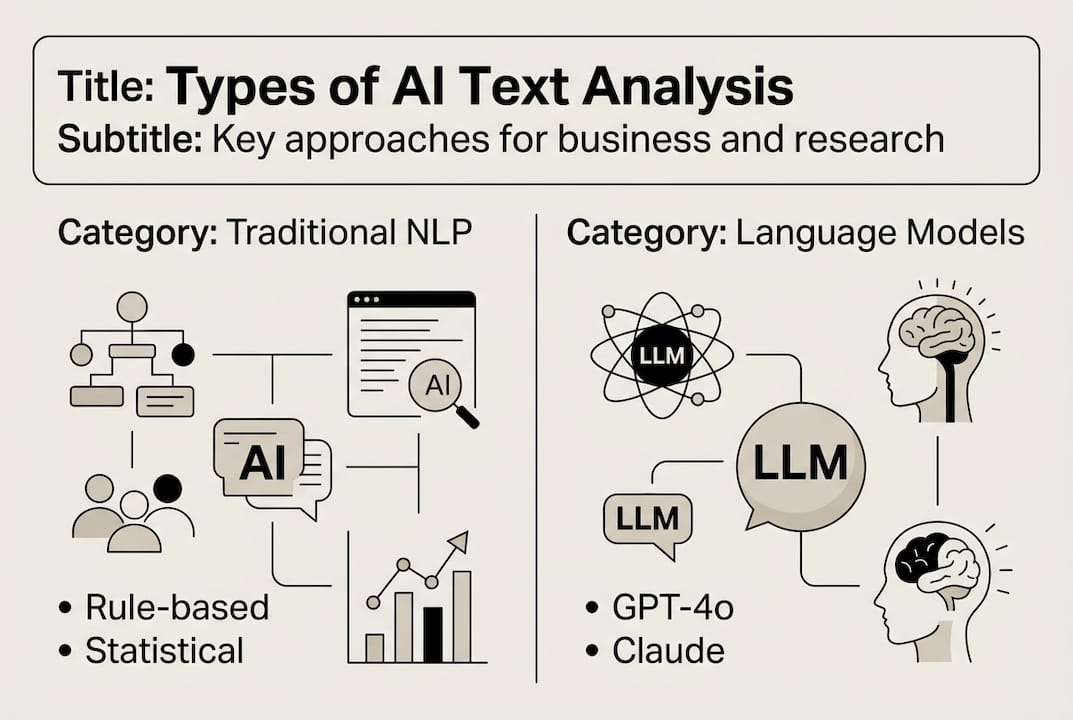 Title: Types of AI Text Analysis
Subtitle: Key approaches for business and research

Category: Traditional NLP

AI

AI

• Rule-based
• Statistical

Category: Language Models

LLM

LLM

LLM

• GPT-4o
• Claude