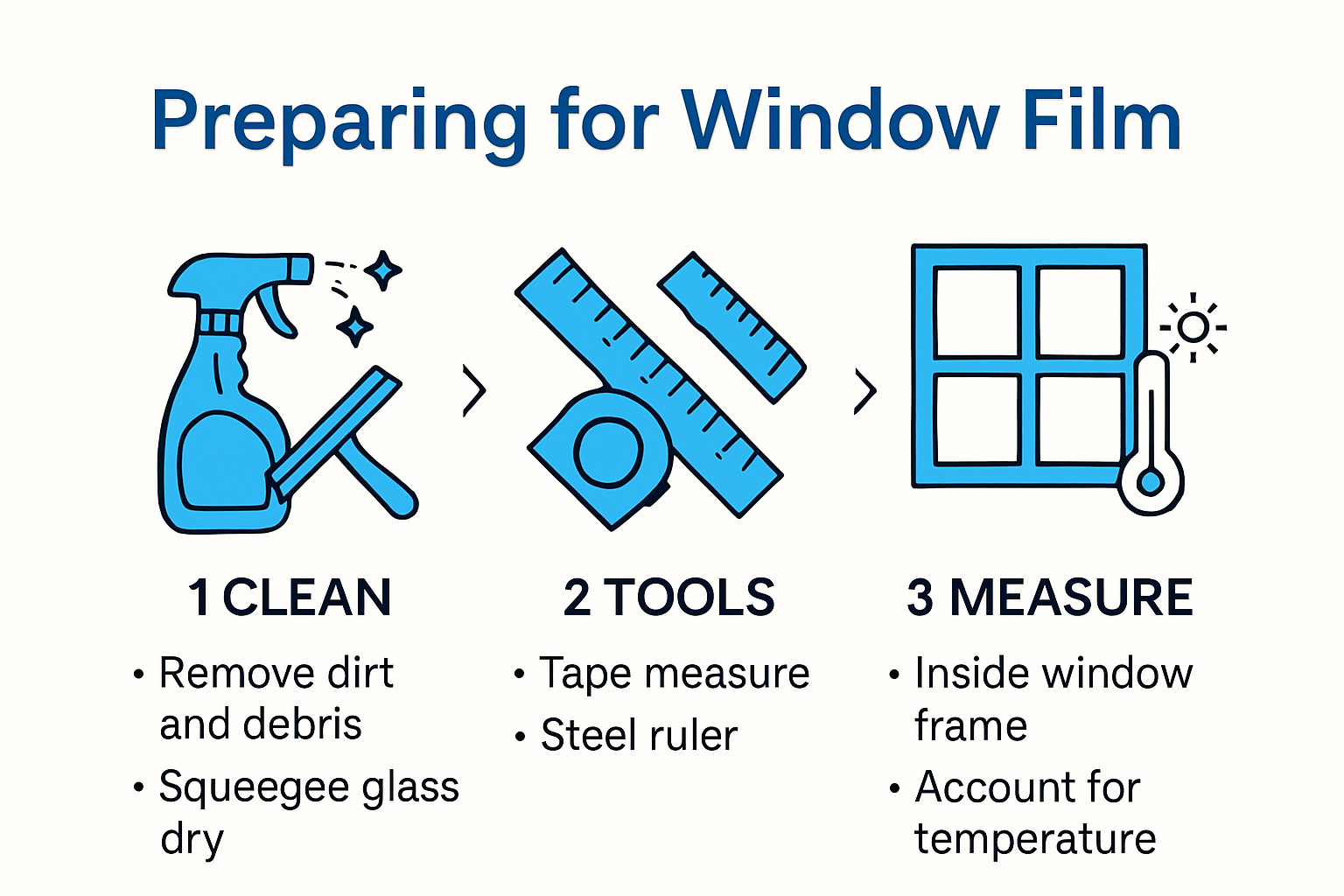 Preparing for Window Film

1 CLEAN

• Remove dirt and debris
• Squeegee glass dry

2 TOOLS

• Tape measure
• Steel ruler

3 MEASURE

• Inside window frame
• Account for temperature