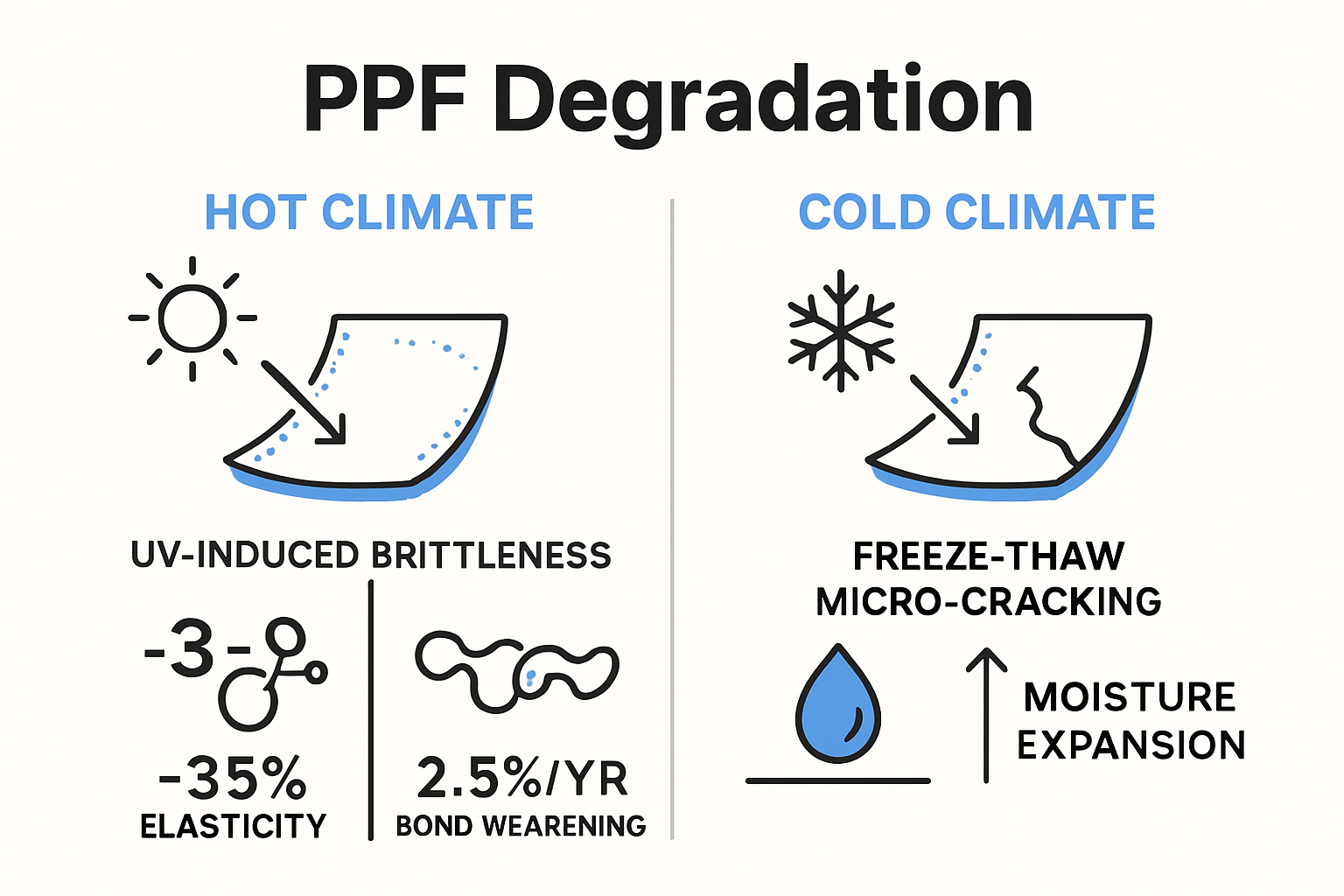 PPF Degradation

HOT CLIMATE

UV-INDUCED BRITTLENESS

-3-

-35%
ELASTICITY

2.5%/YR
BOND WEARENING

COLD CLIMATE

FREEZE-THAW
MICRO-CRACKING

MOISTURE
EXPANSION