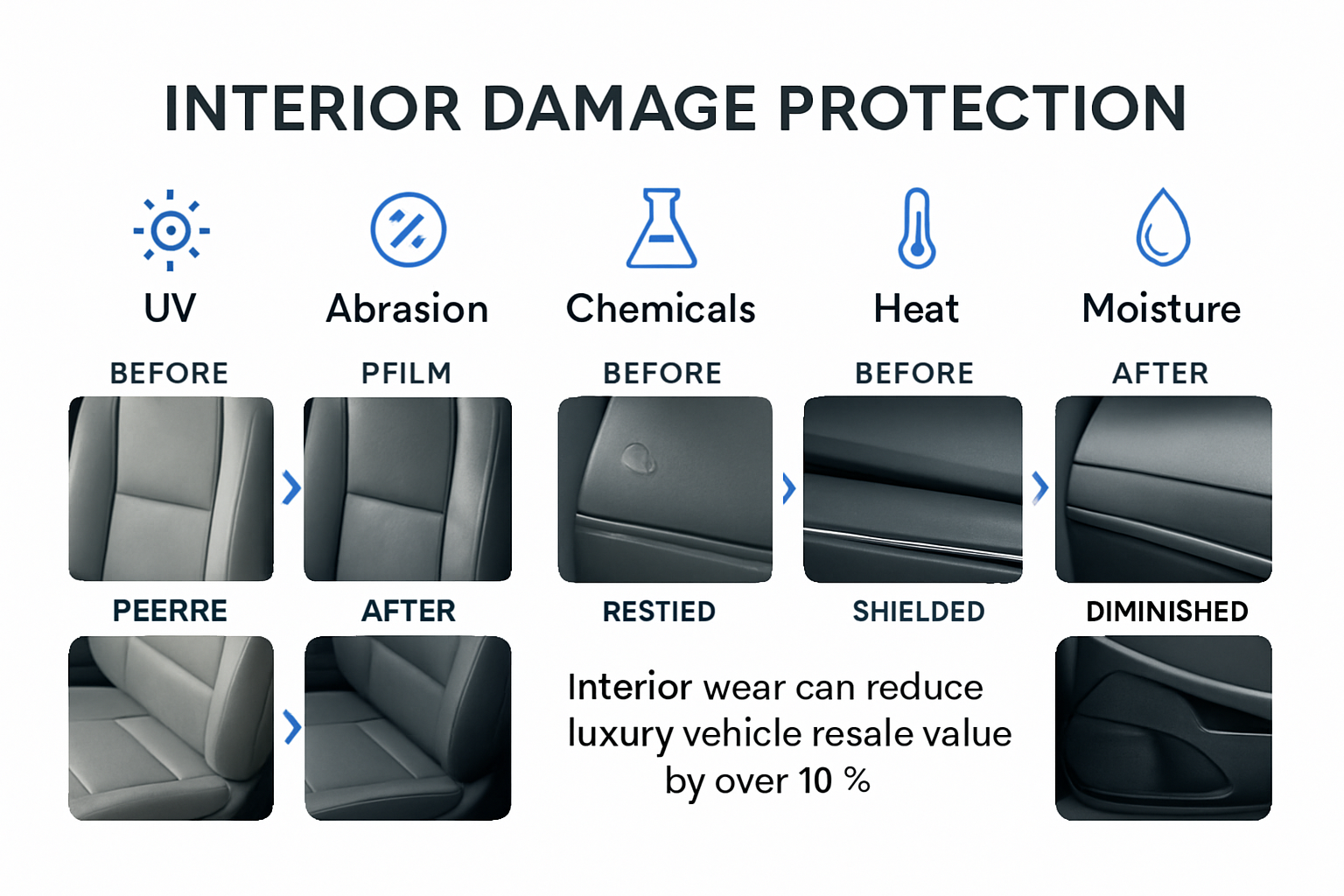 INTERIOR DAMAGE PROTECTION

UV

Abrasion

Chemicals

Heat

Moisture

BEFORE

PFILM

BEFORE

BEFORE

AFTER

PEERRE

AFTER

RESTIED

SHIELDED

DIMINISHED

Interior wear can reduce luxury vehicle resale value by over 10 %