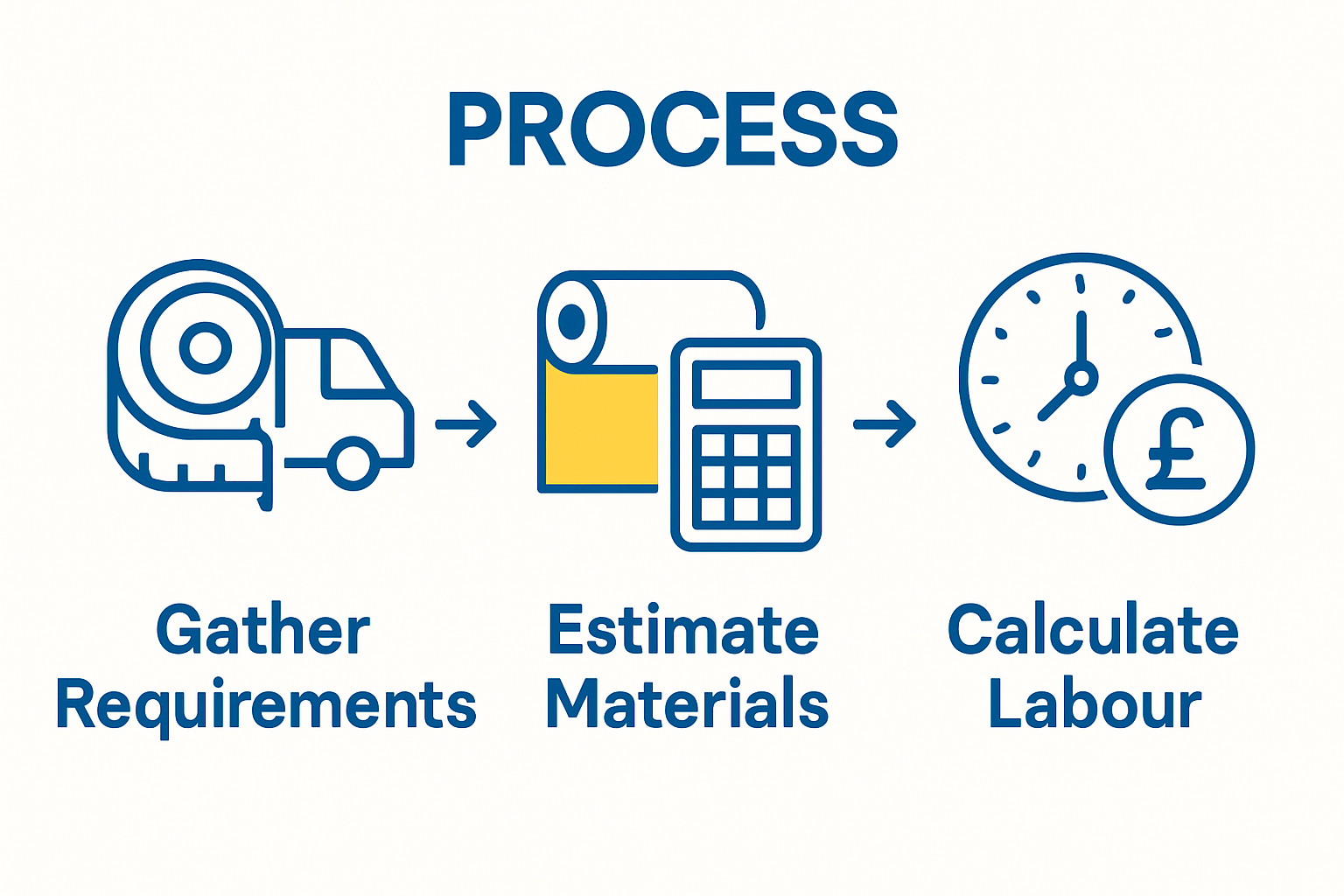 PROCESS

Gather Requirements

Estimate Materials

Calculate Labour

£