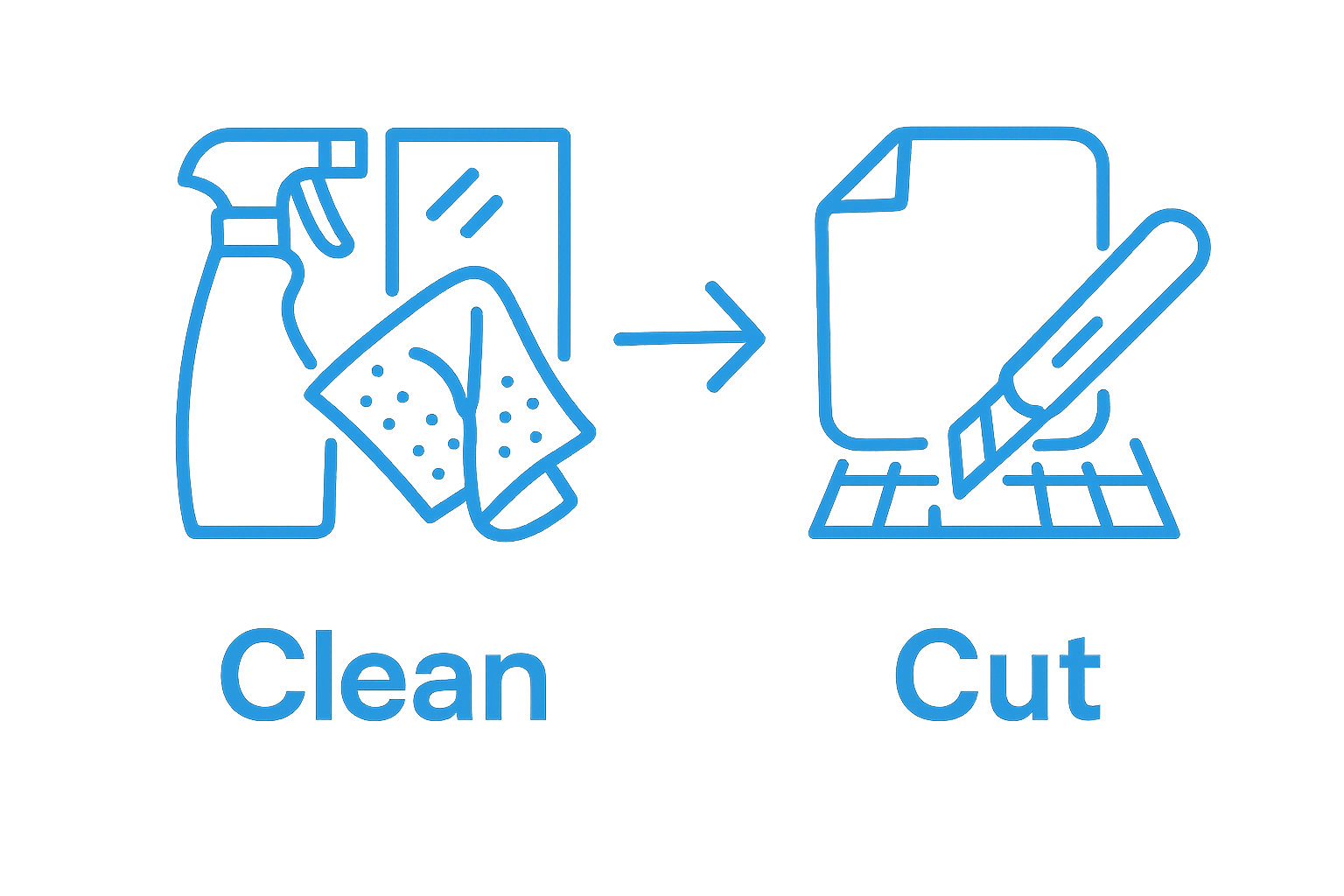 Clean

Cut