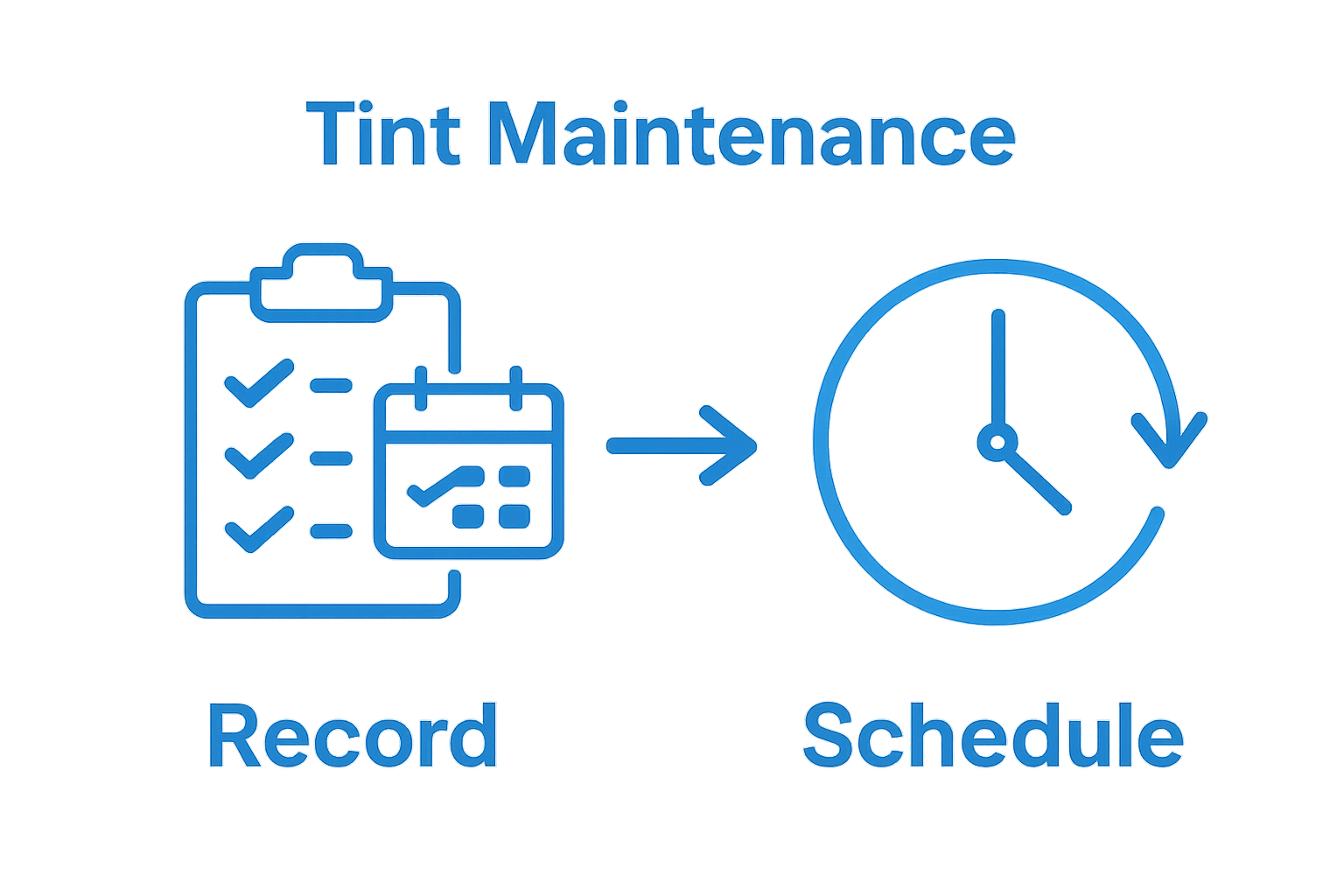 Tint Maintenance

Record

Schedule