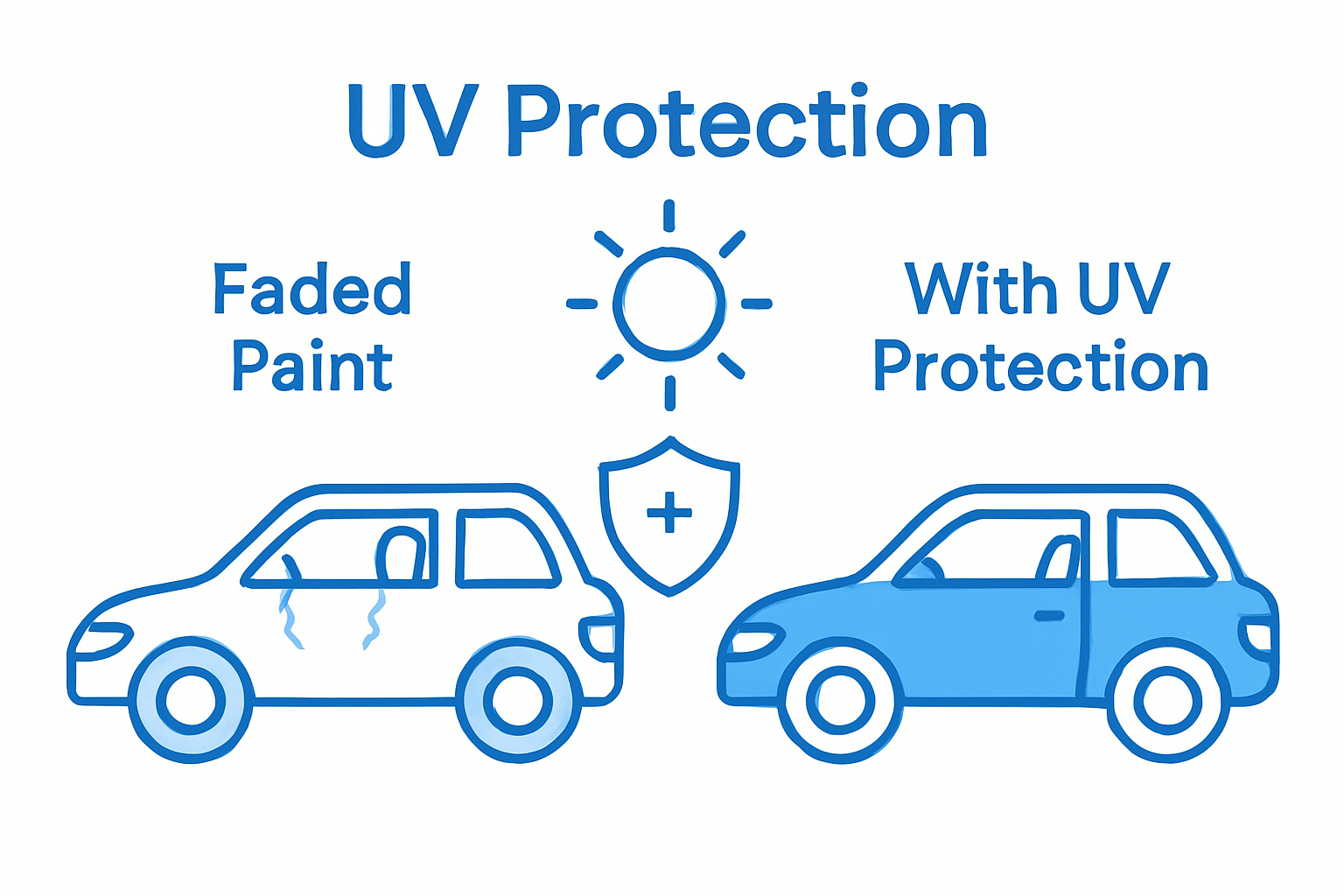 UV Protection

Faded Paint

With UV Protection

+