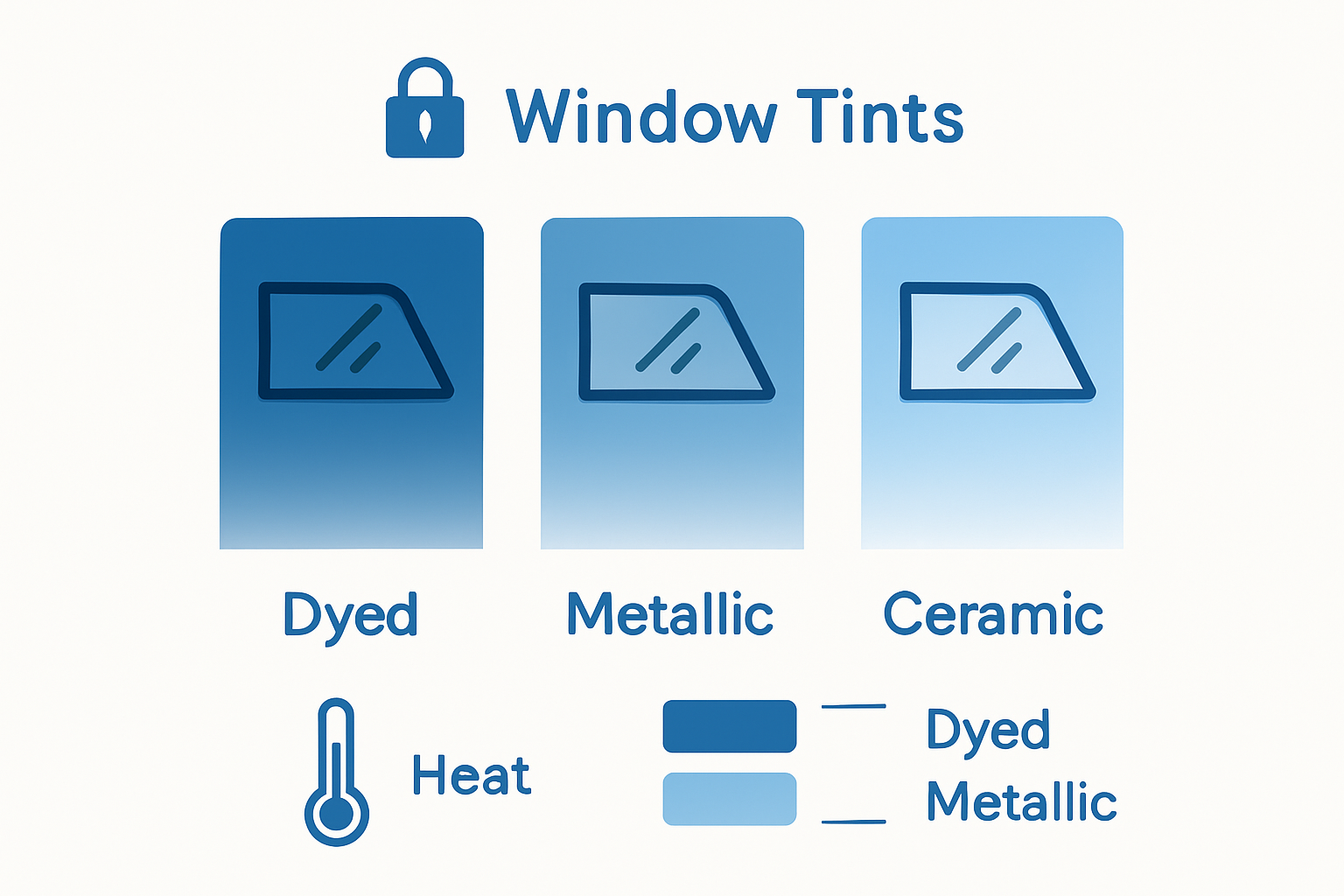 Window Tints

Dyed

Metallic

Ceramic

Heat

Dyed

Metallic