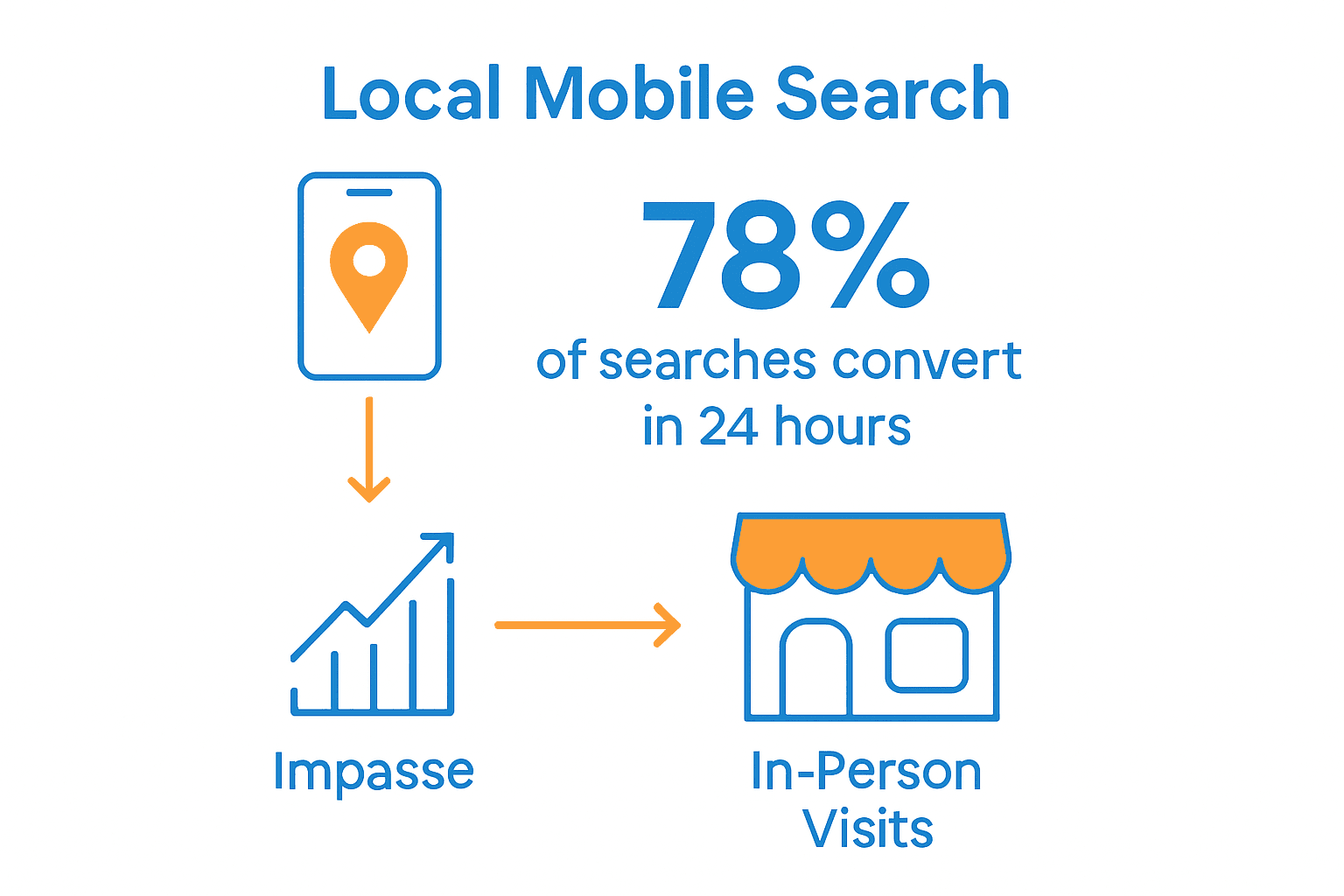 Local Mobile Search

78%

of searches convert in 24 hours

Impasse

In-Person Visits