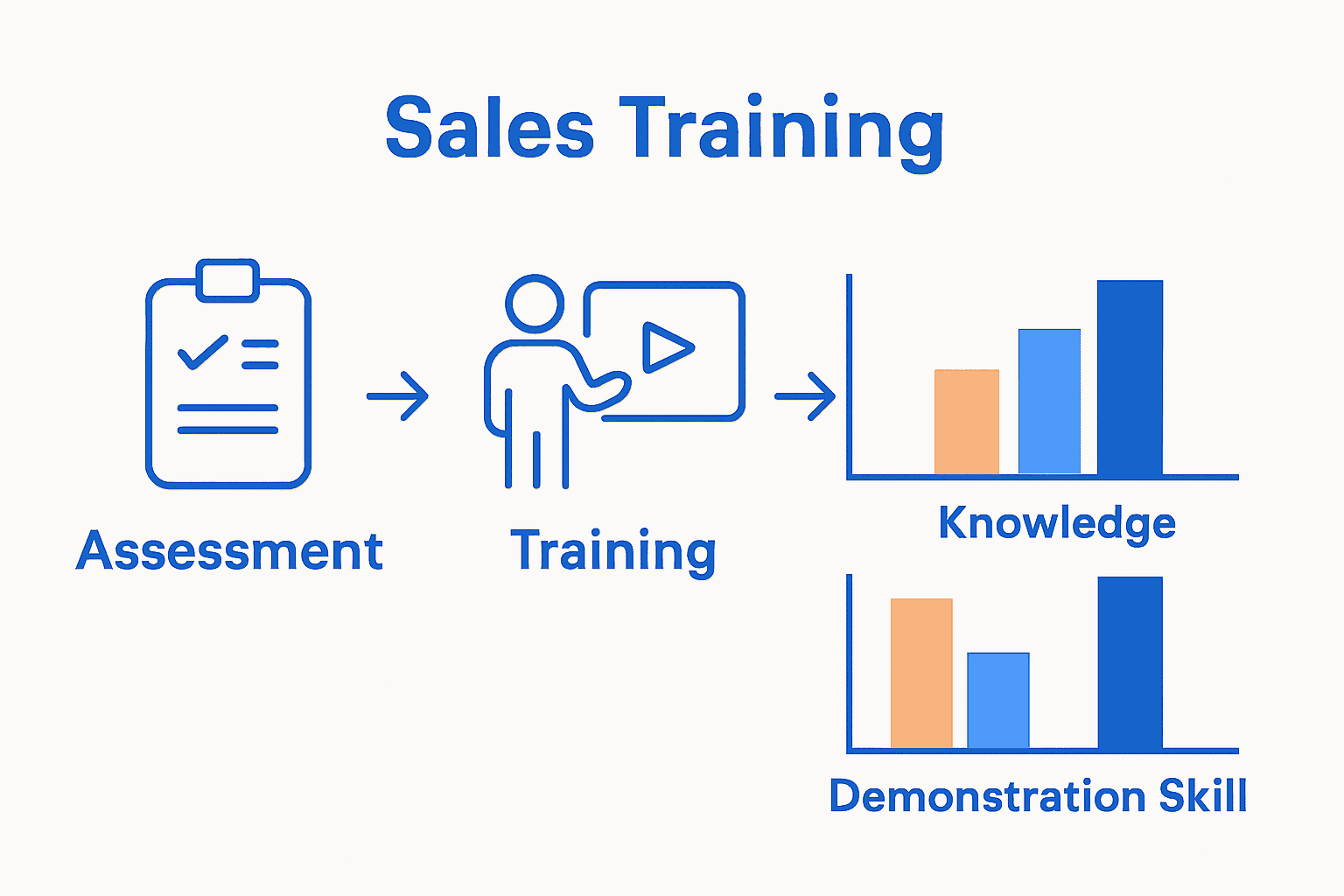 Sales Training

Assessment

Training

Knowledge

Demonstration Skill