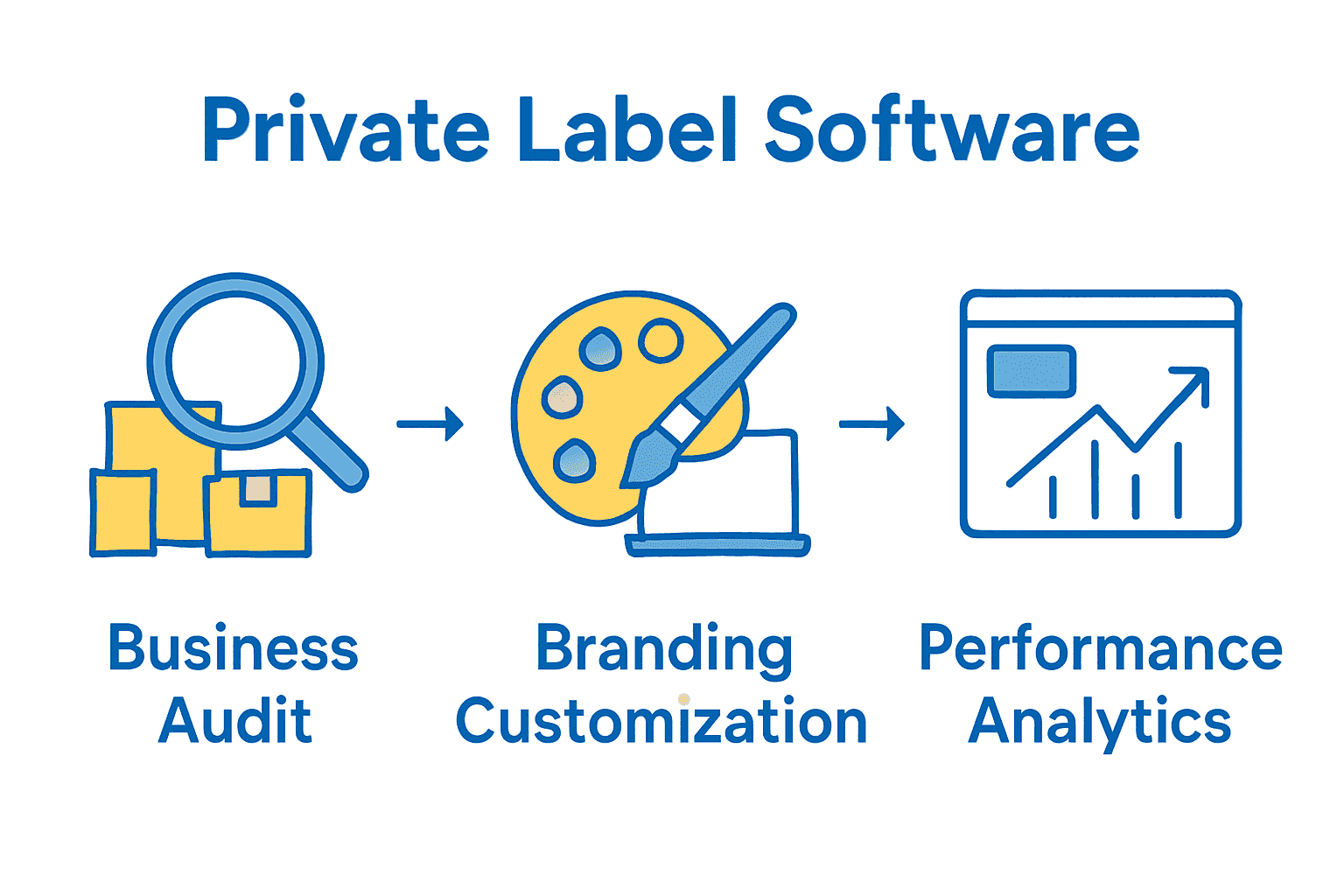 Private Label Software

Business Audit

Branding Customization

Performance Analytics