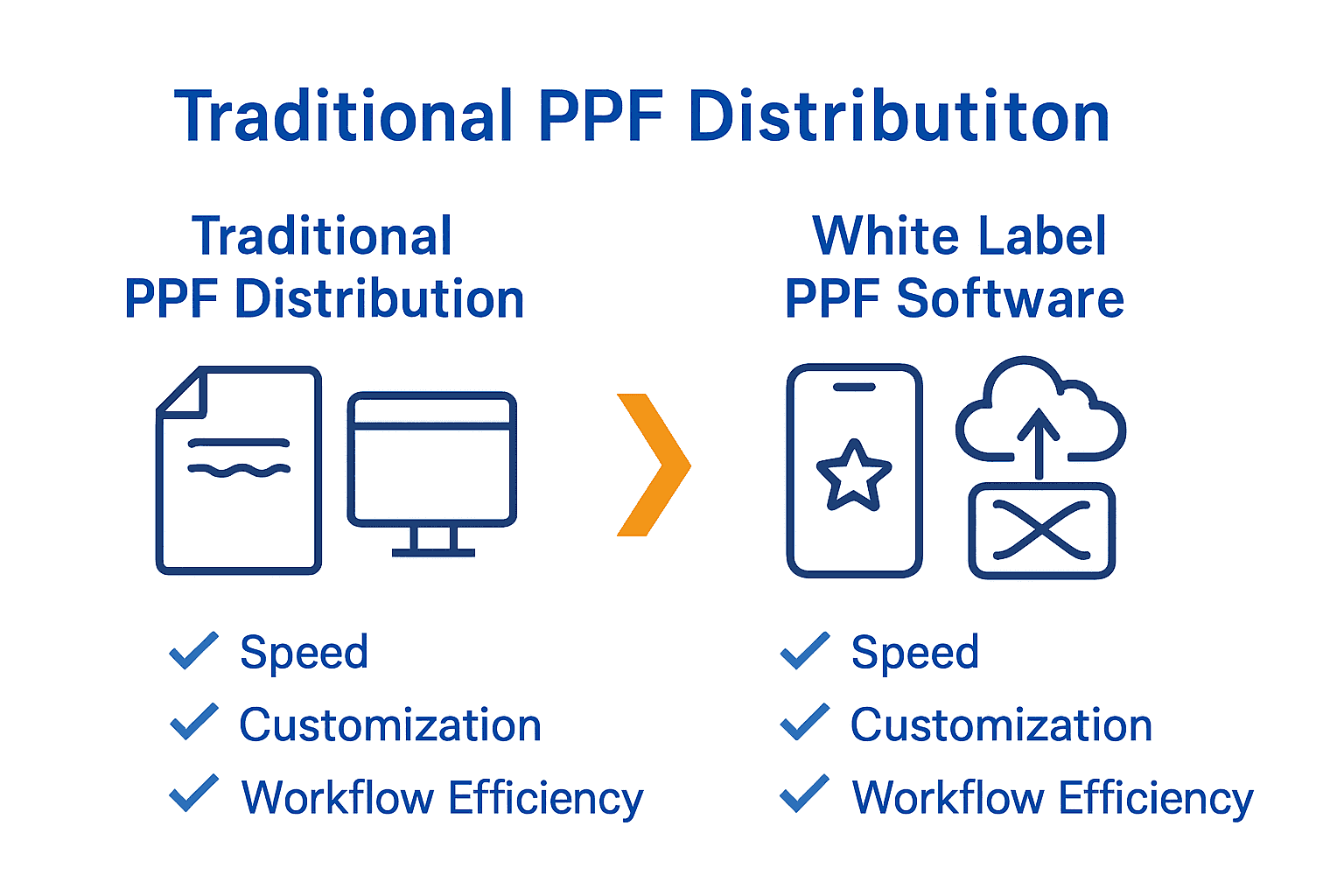 Traditional PPF Distributiton

Traditional PPF Distribution

✓ Speed
✓ Customization
✓ Workflow Efficiency

White Label PPF Software

✓ Speed
✓ Customization
✓ Workflow Efficiency