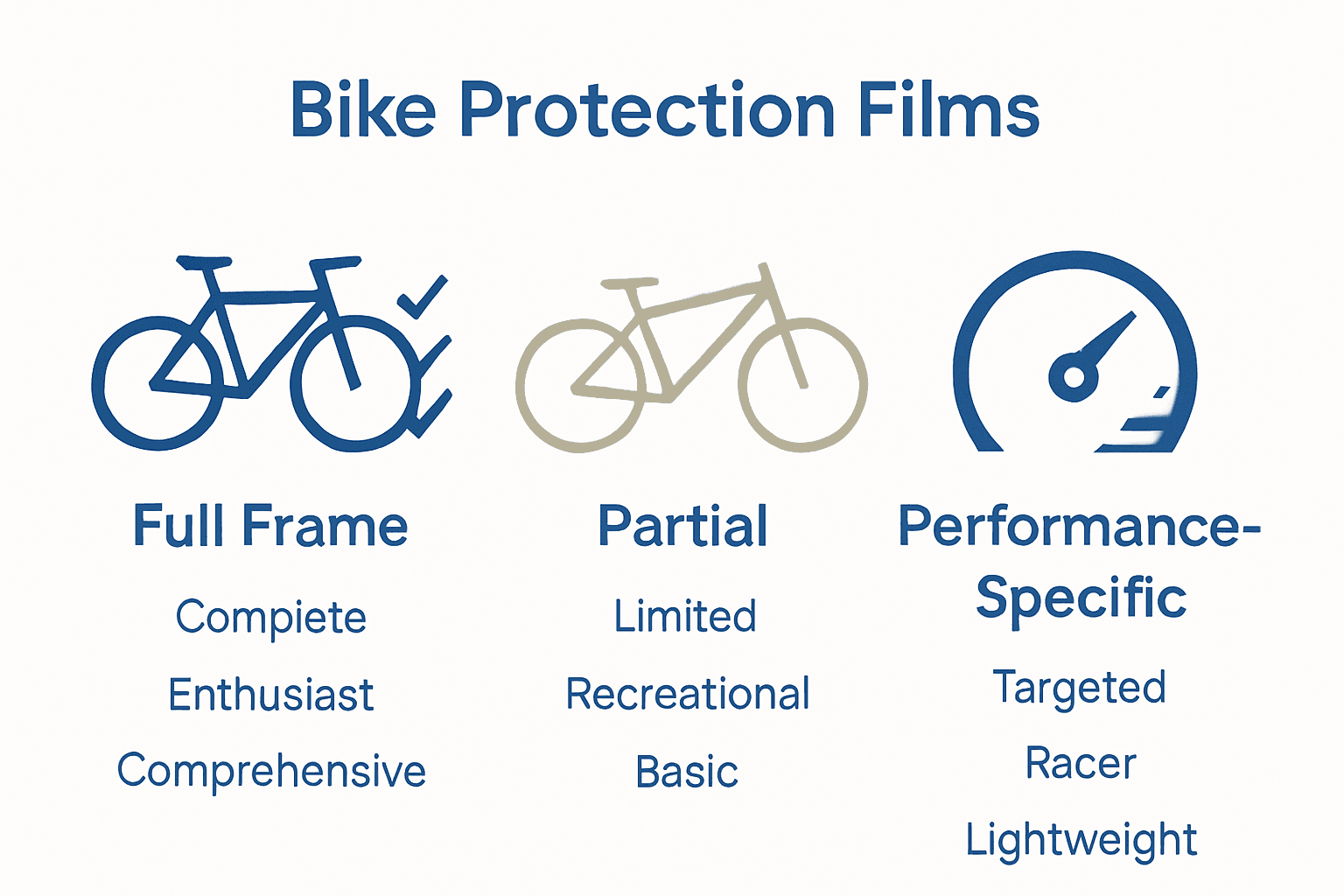 Bike Protection Films

Full Frame

Compiete

Enthusiast

Comprehensive

Partial

Limited

Recreational

Basic

Performance-Specific

Targeted

Racer

Lightweight